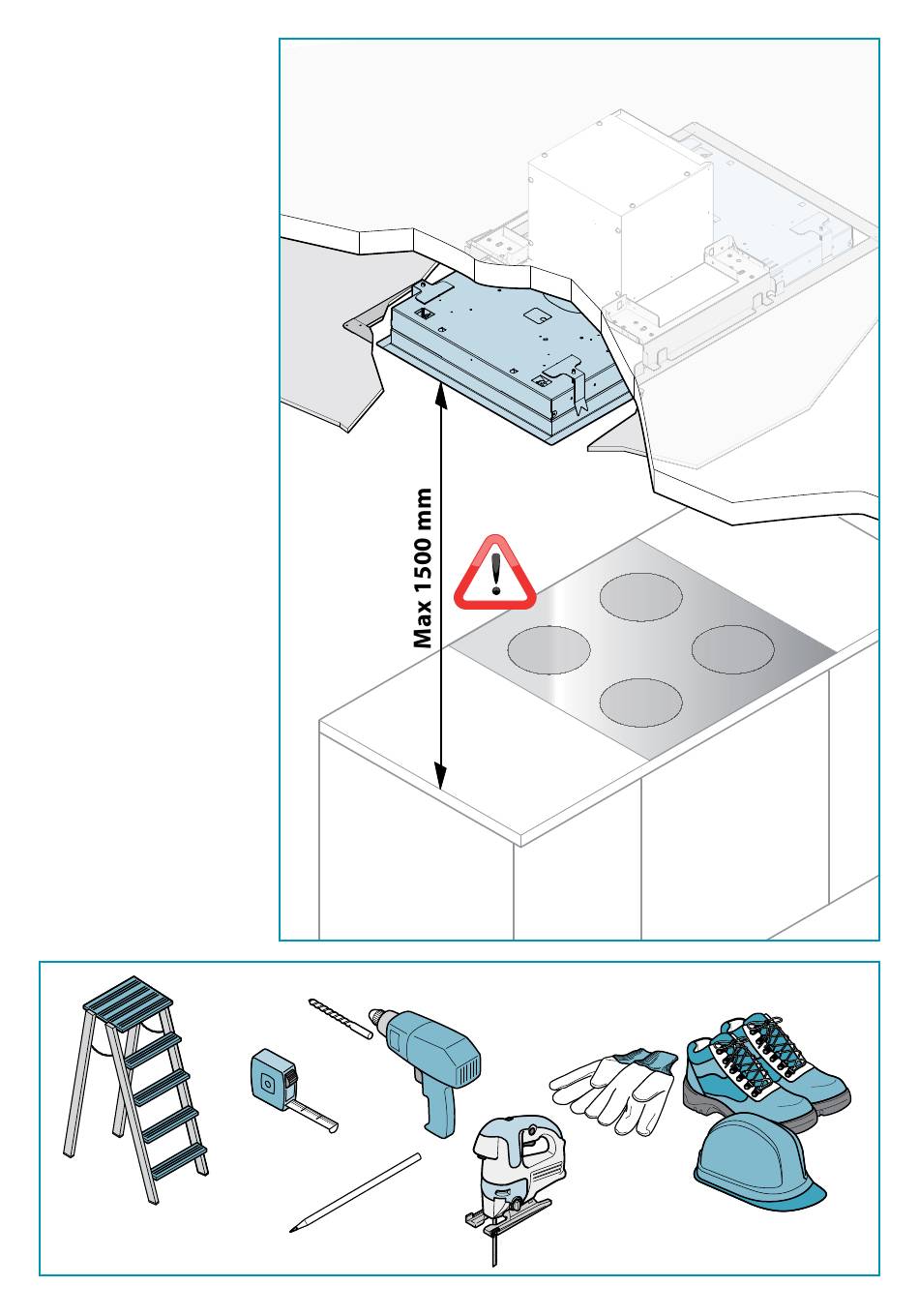 Max 1500 mm