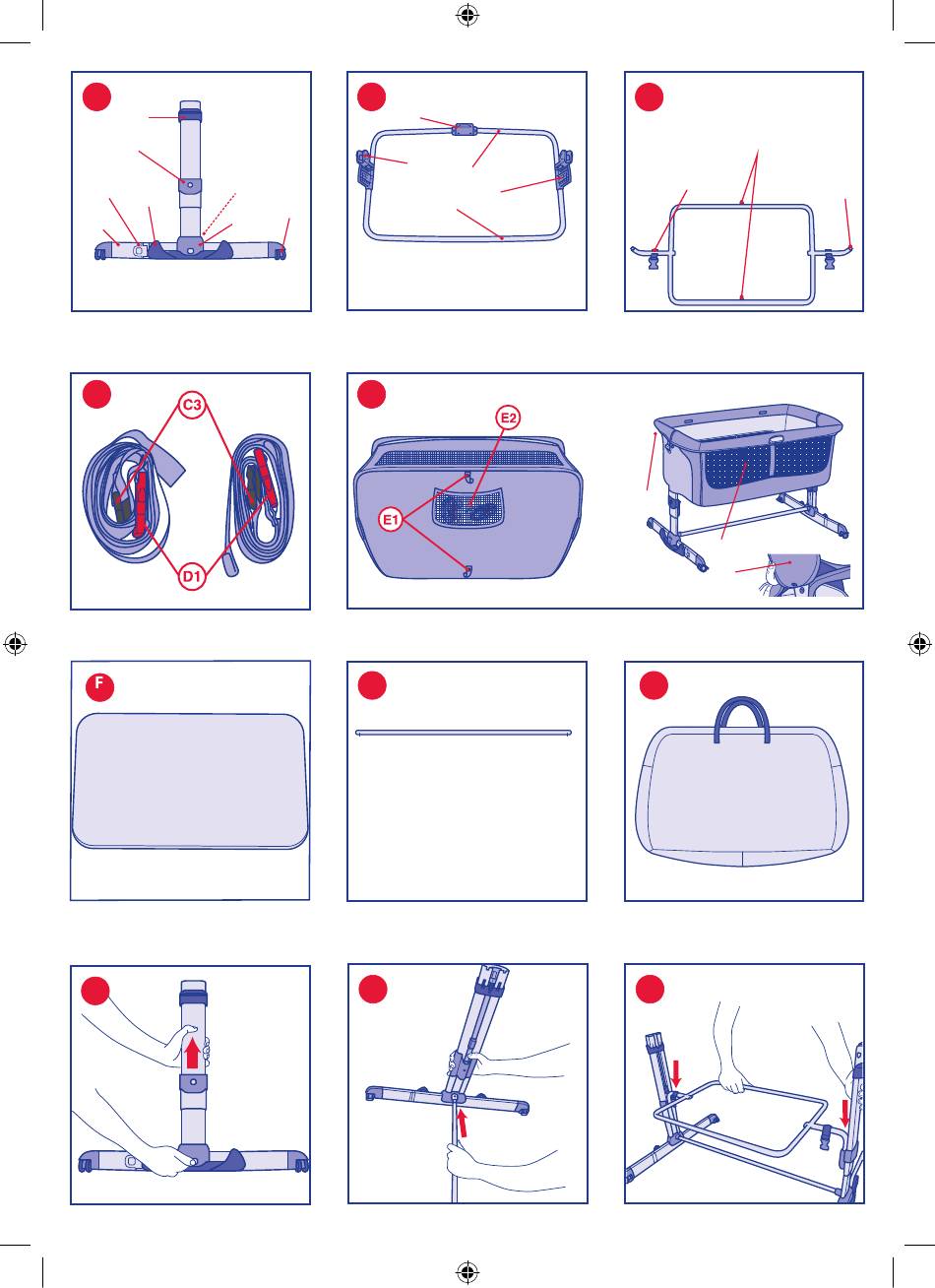 C3

D1

E2

E1

F