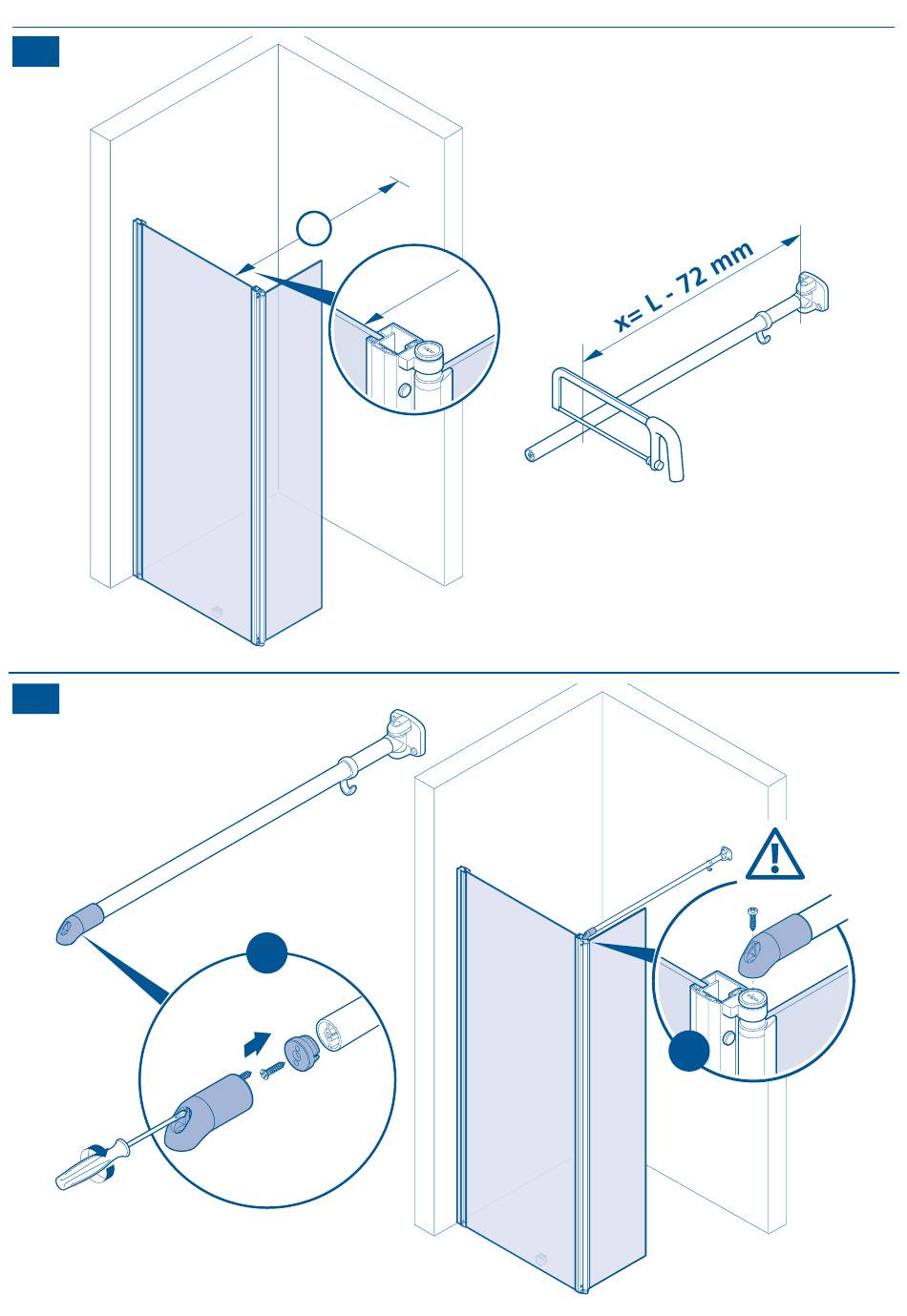 x= L - 72 mm