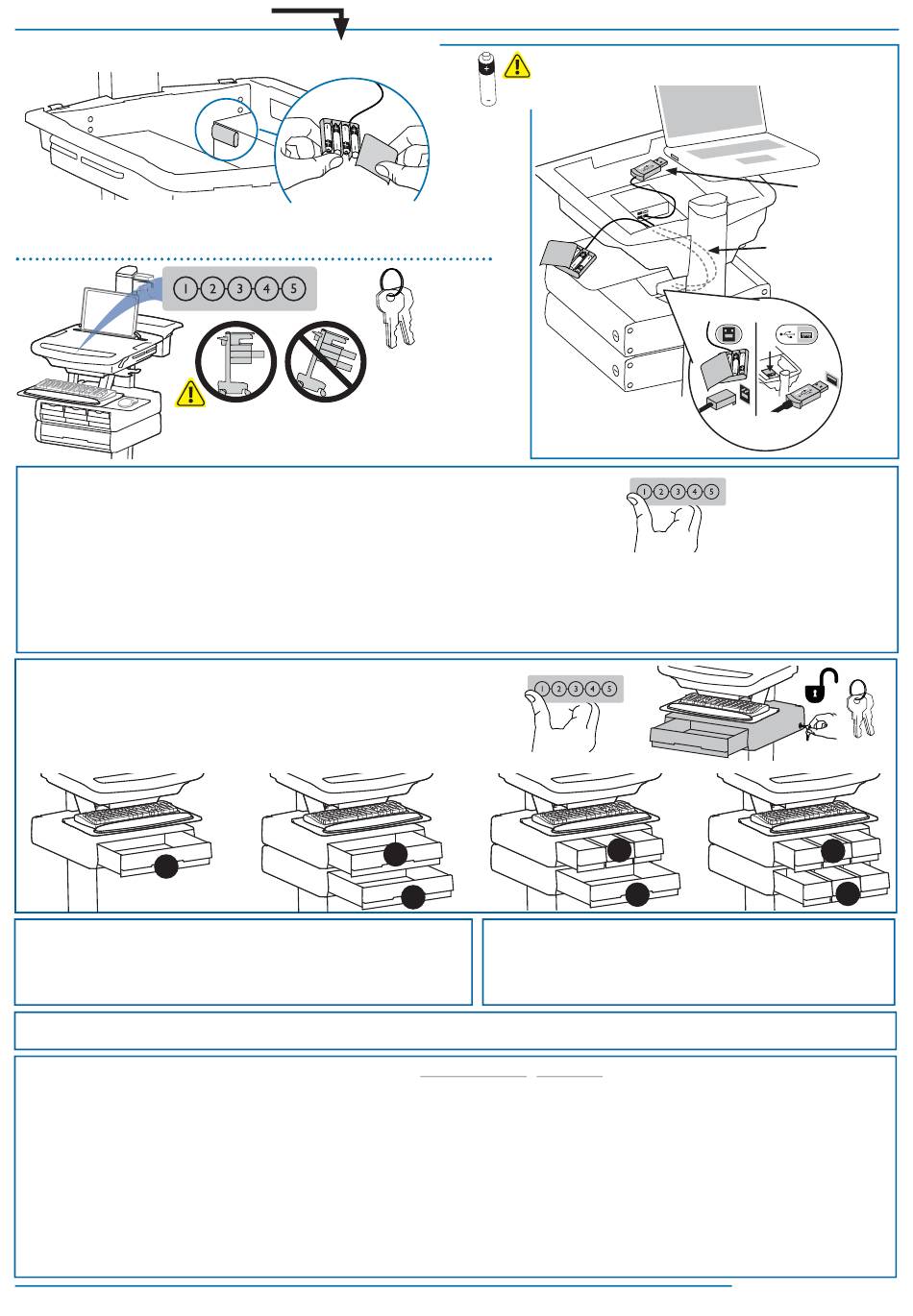 1 2 3 4 5

1 2 3 4 5

1 2 3 4 5