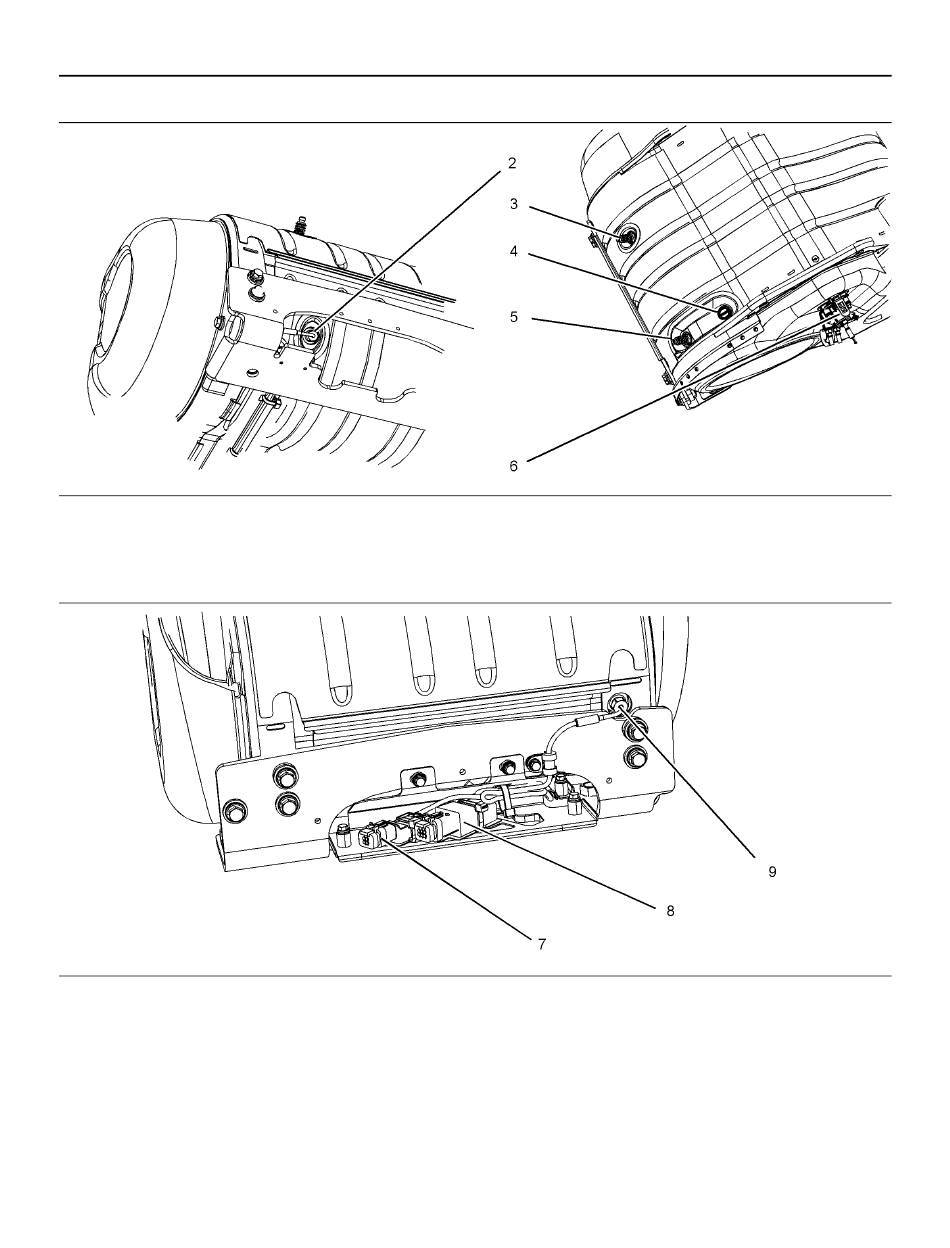 2
3
4
5
6

9
8
7