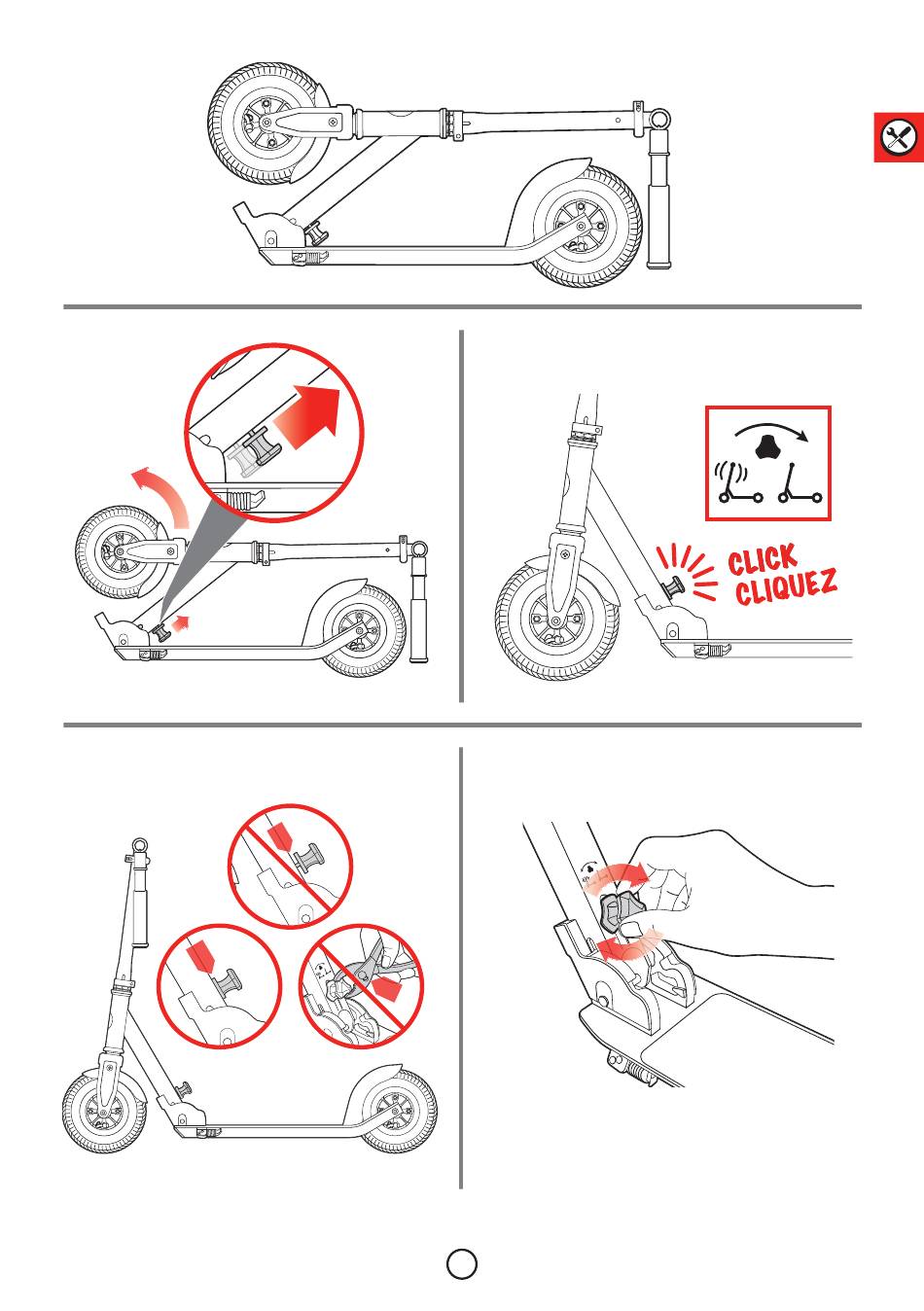 CLICK
CLIQUEZ