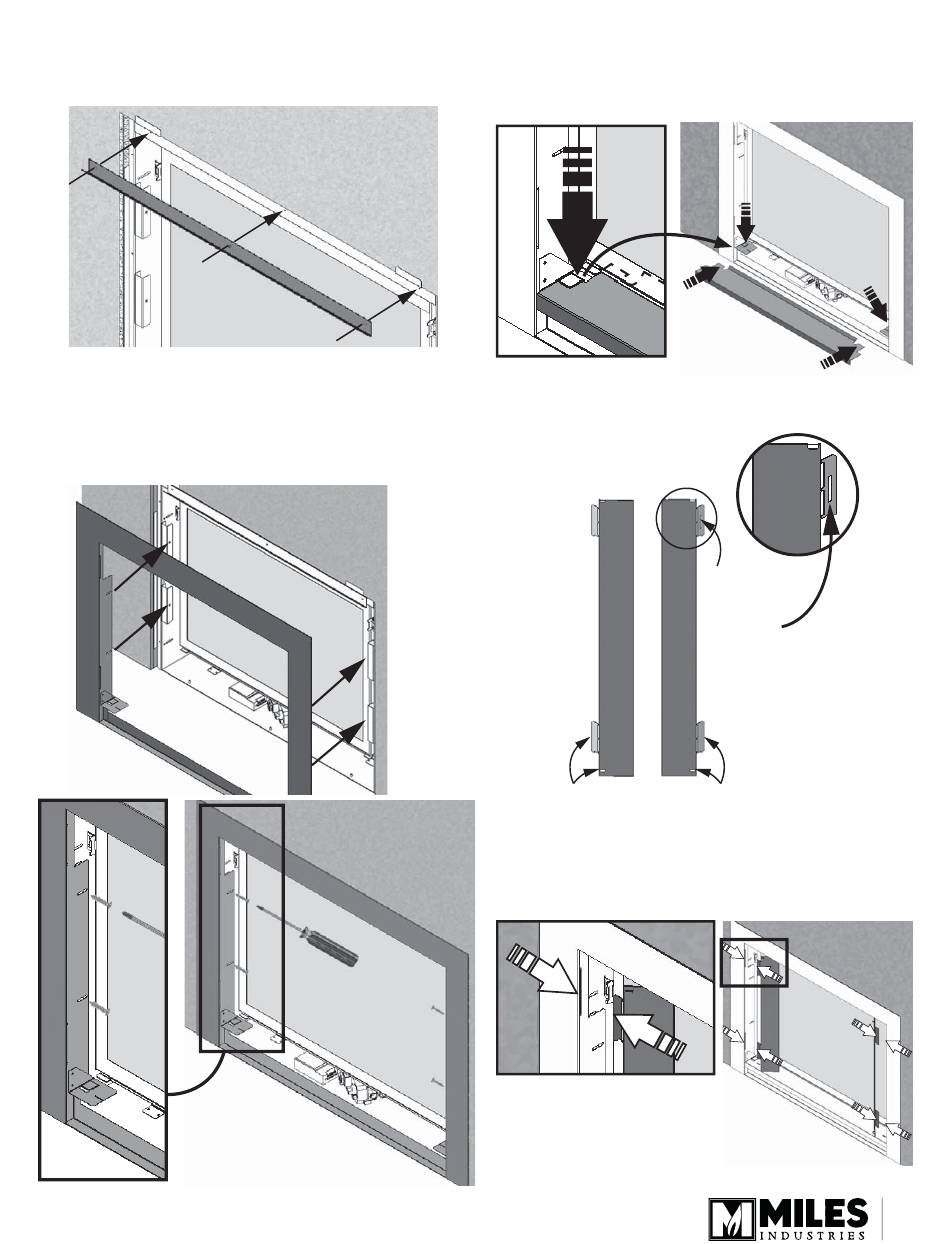 MILES
INDUSTRIES