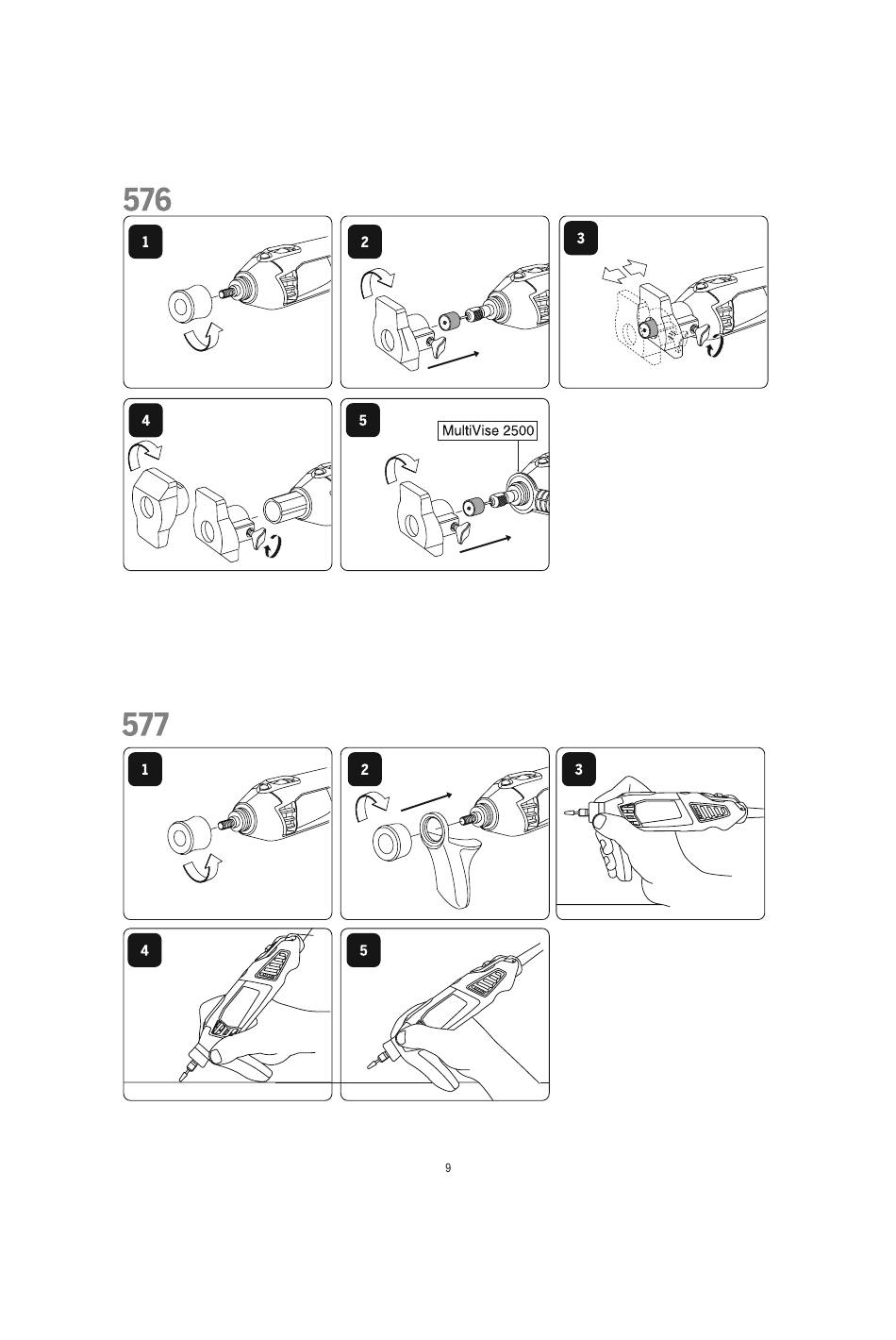 576

1

2

3

4

5

MultiVise 2500

577

1

2

3

4

5

9