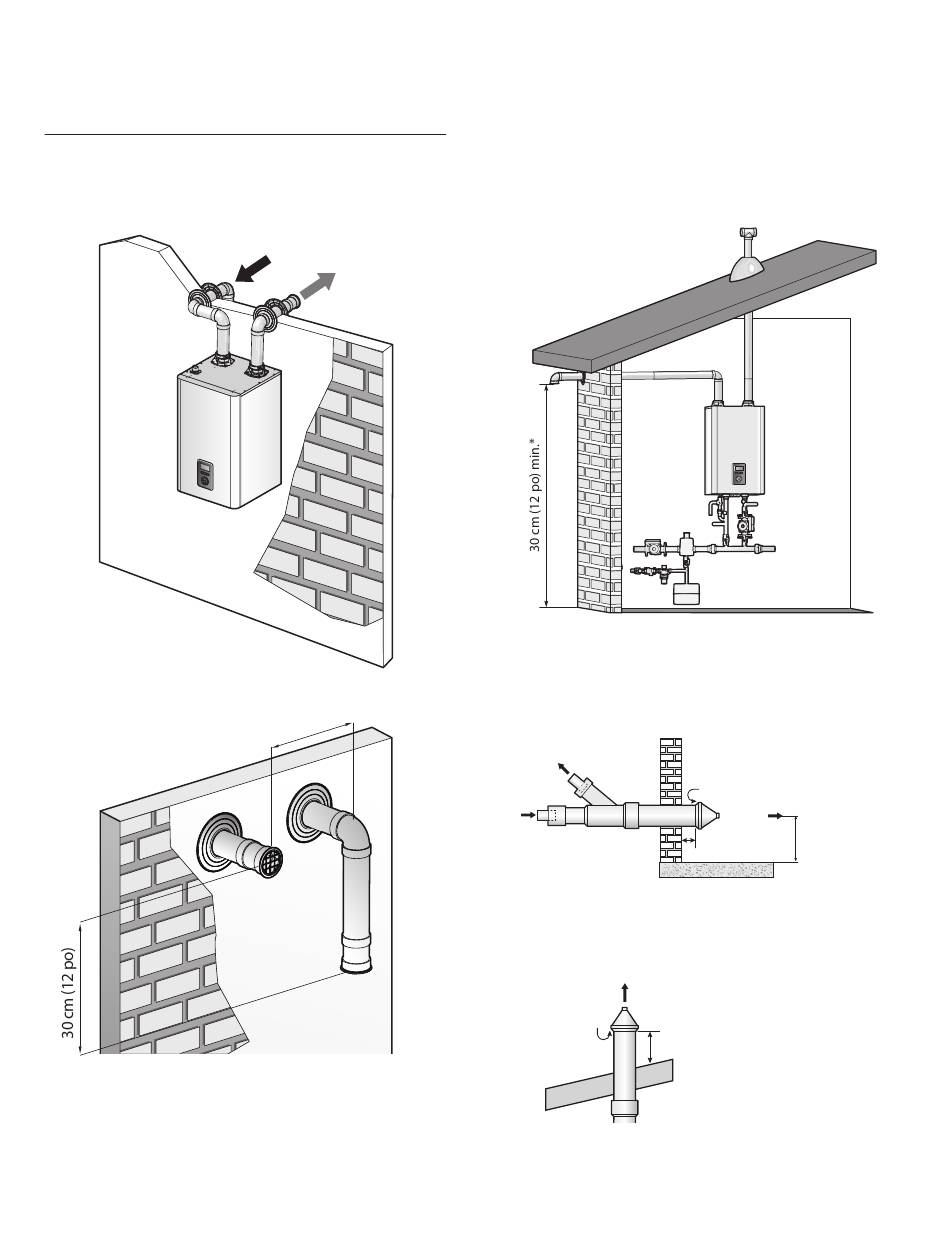 30 cm (12 po) min.*

30 cm (12 po)