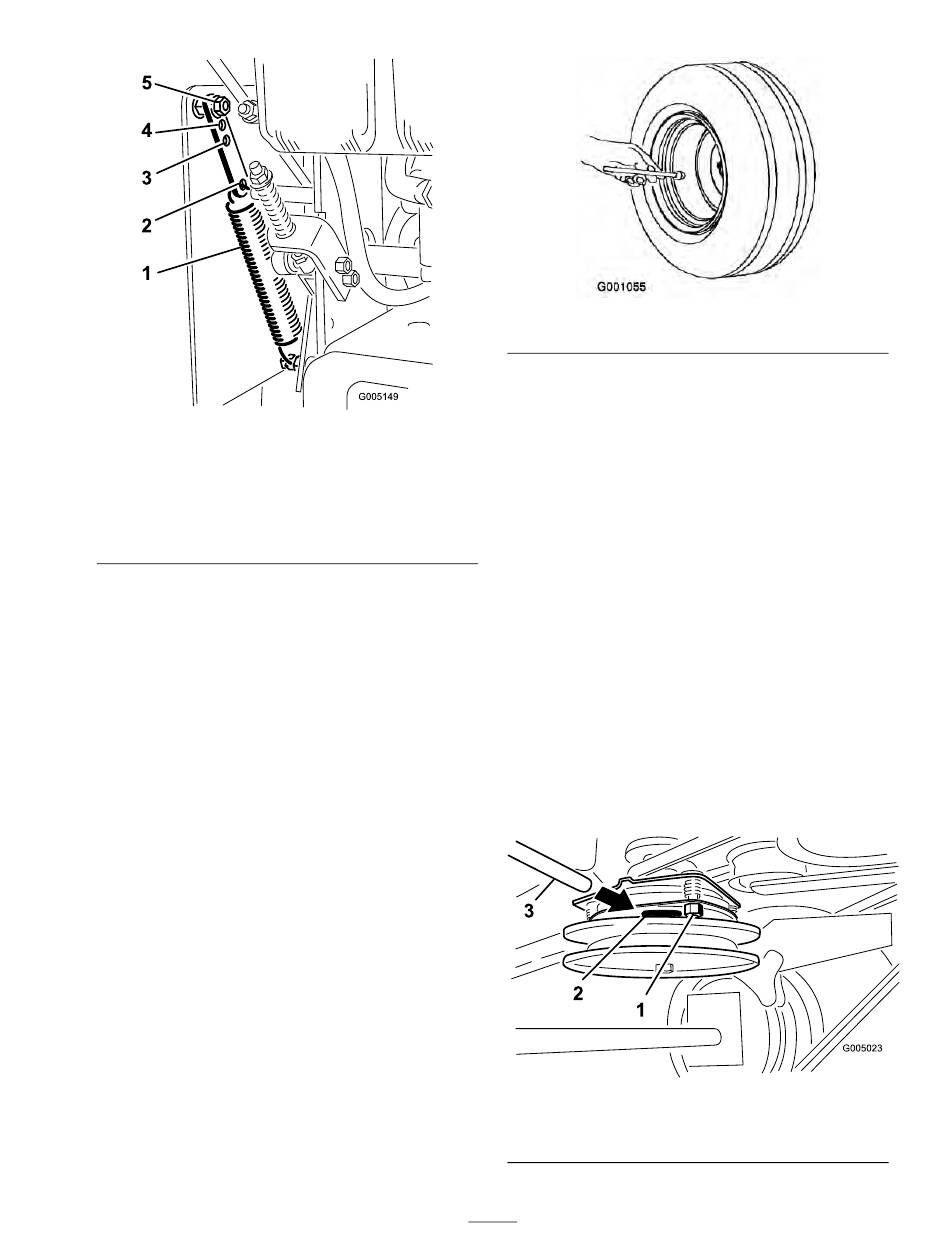 5
4
3
2
1
G005149

G001055

3
2
1
G005023