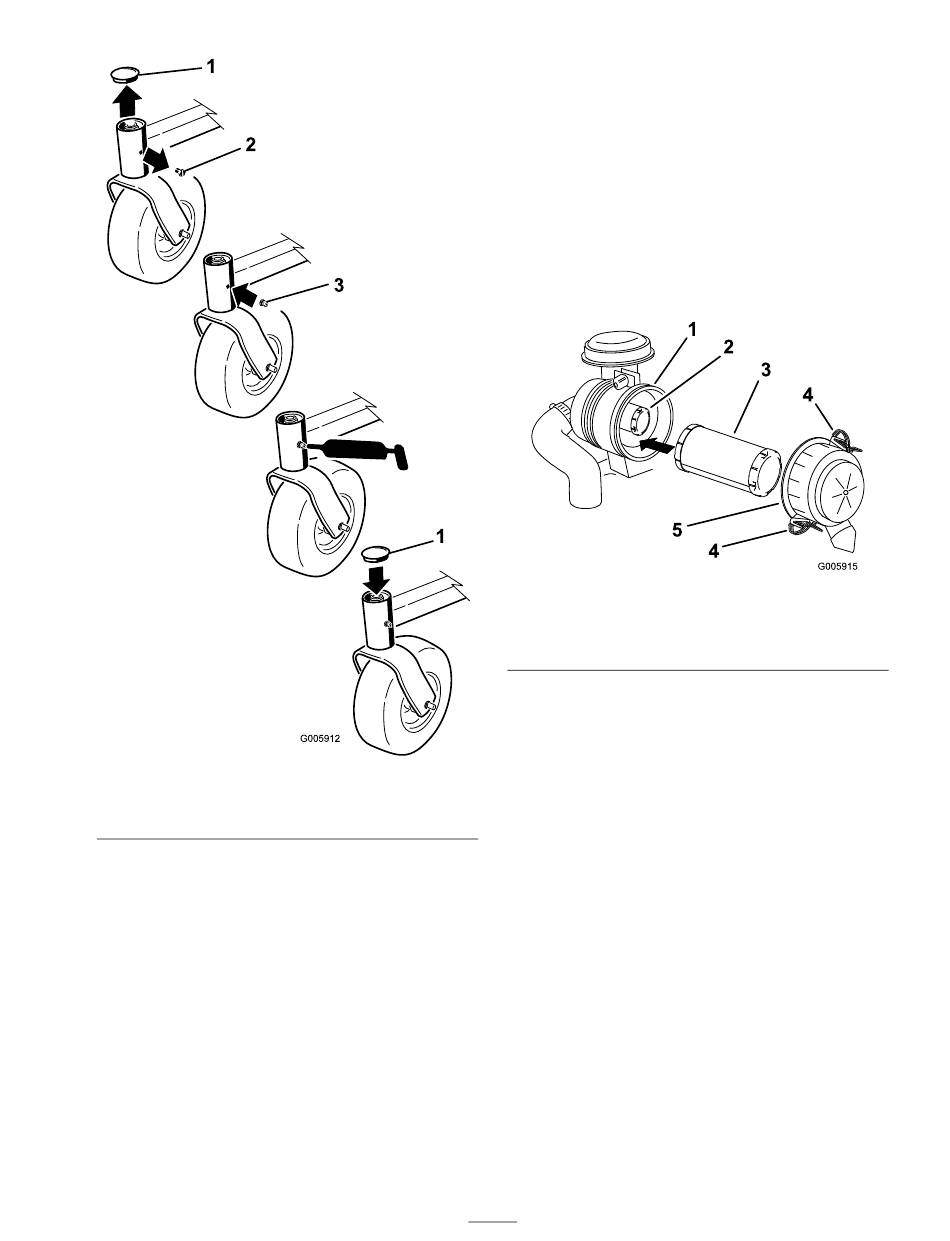 1
2
3
1
G005912

1
2
3
4
5
4
G005915