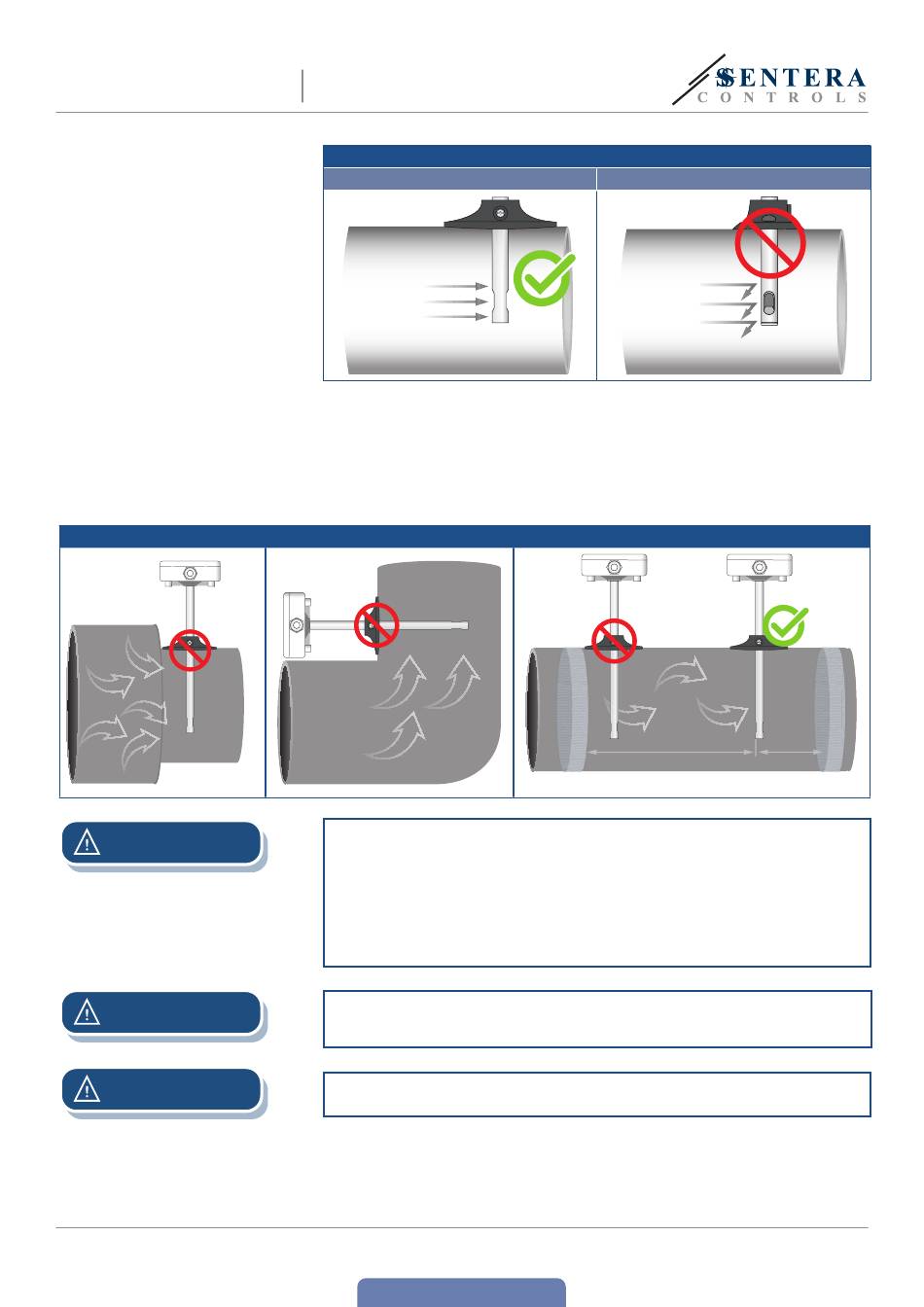 SENTERA
CONTROLS