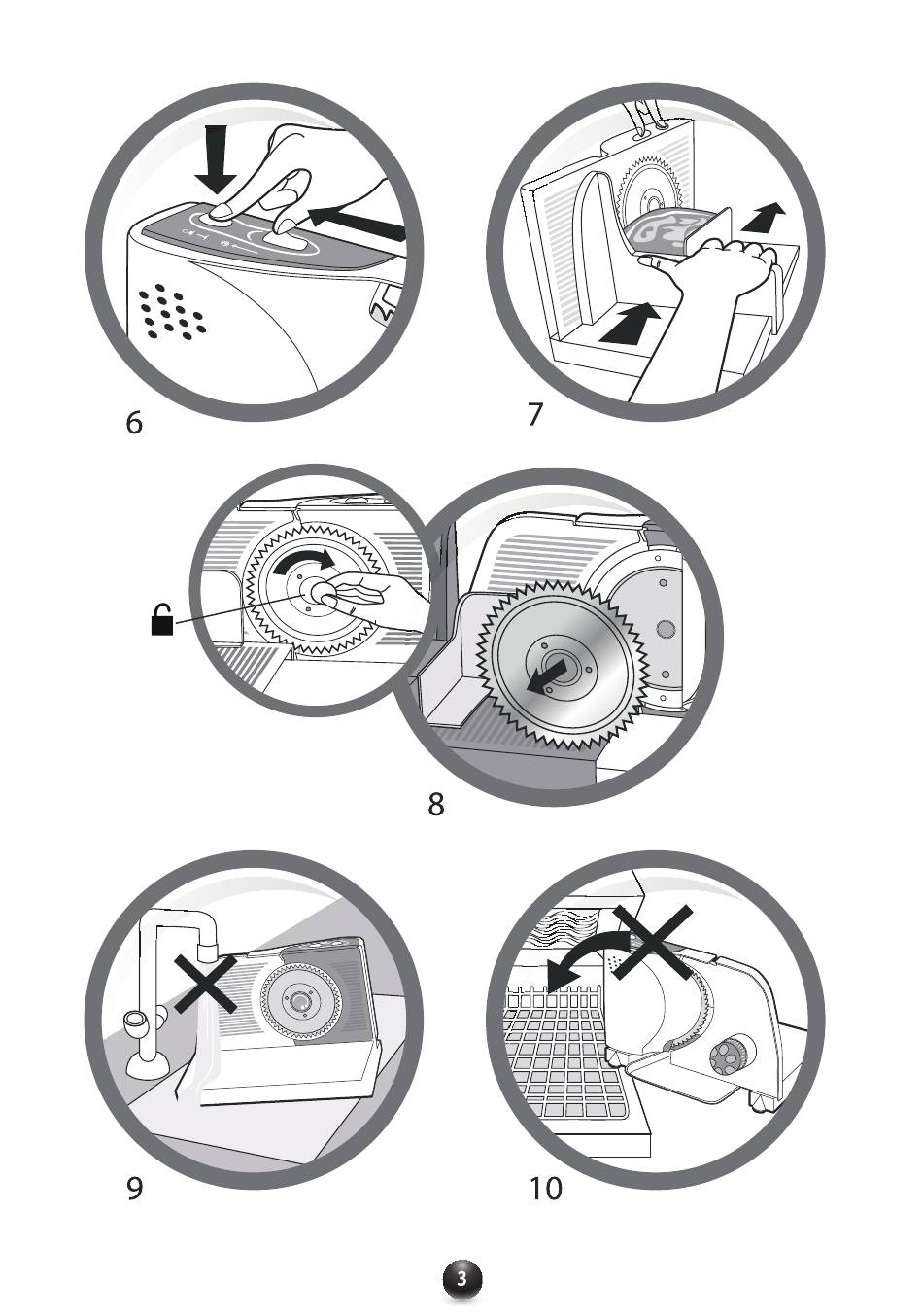 6

7

8

9

10

3