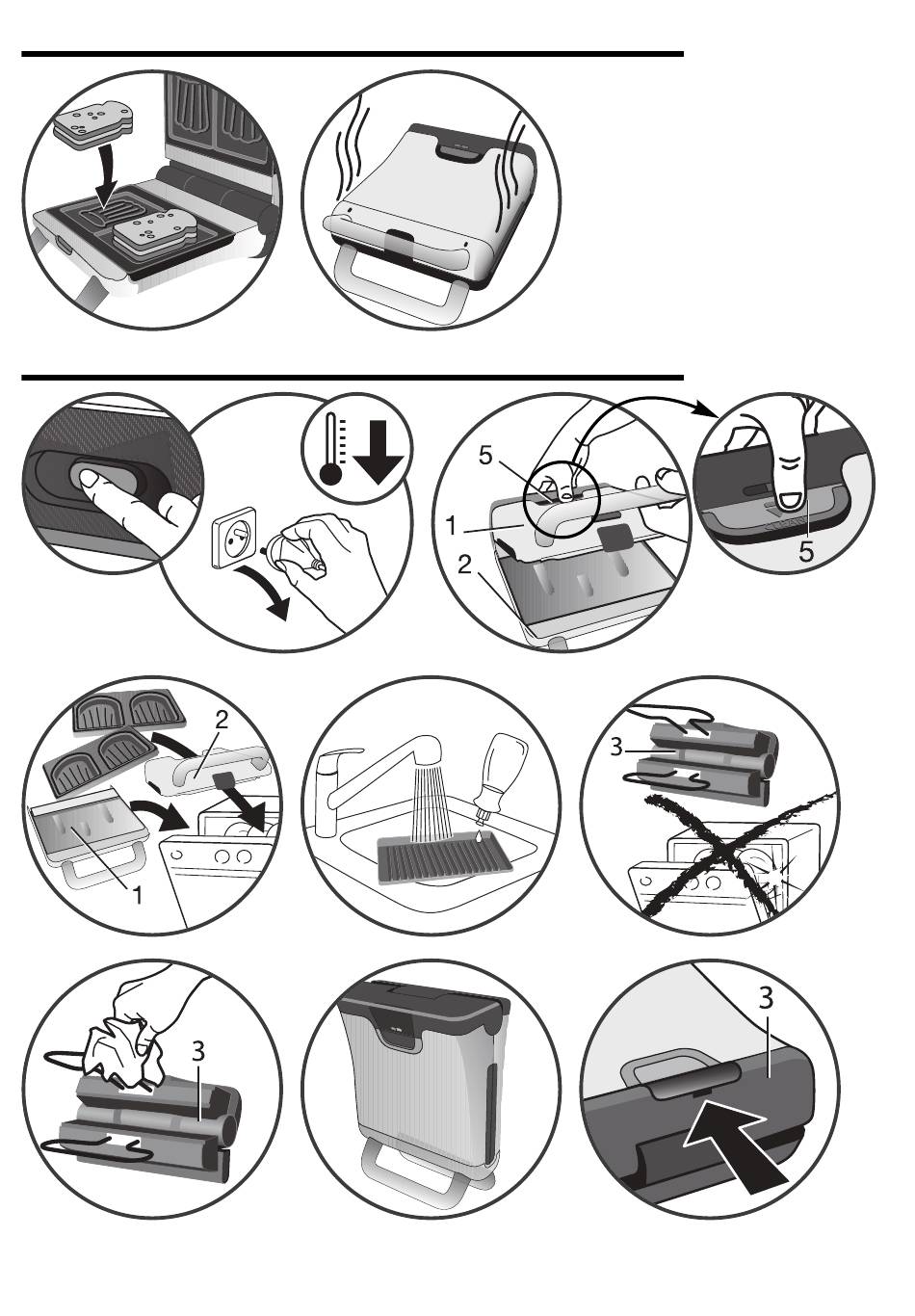 5
1
2
5
2
1
3
3
3