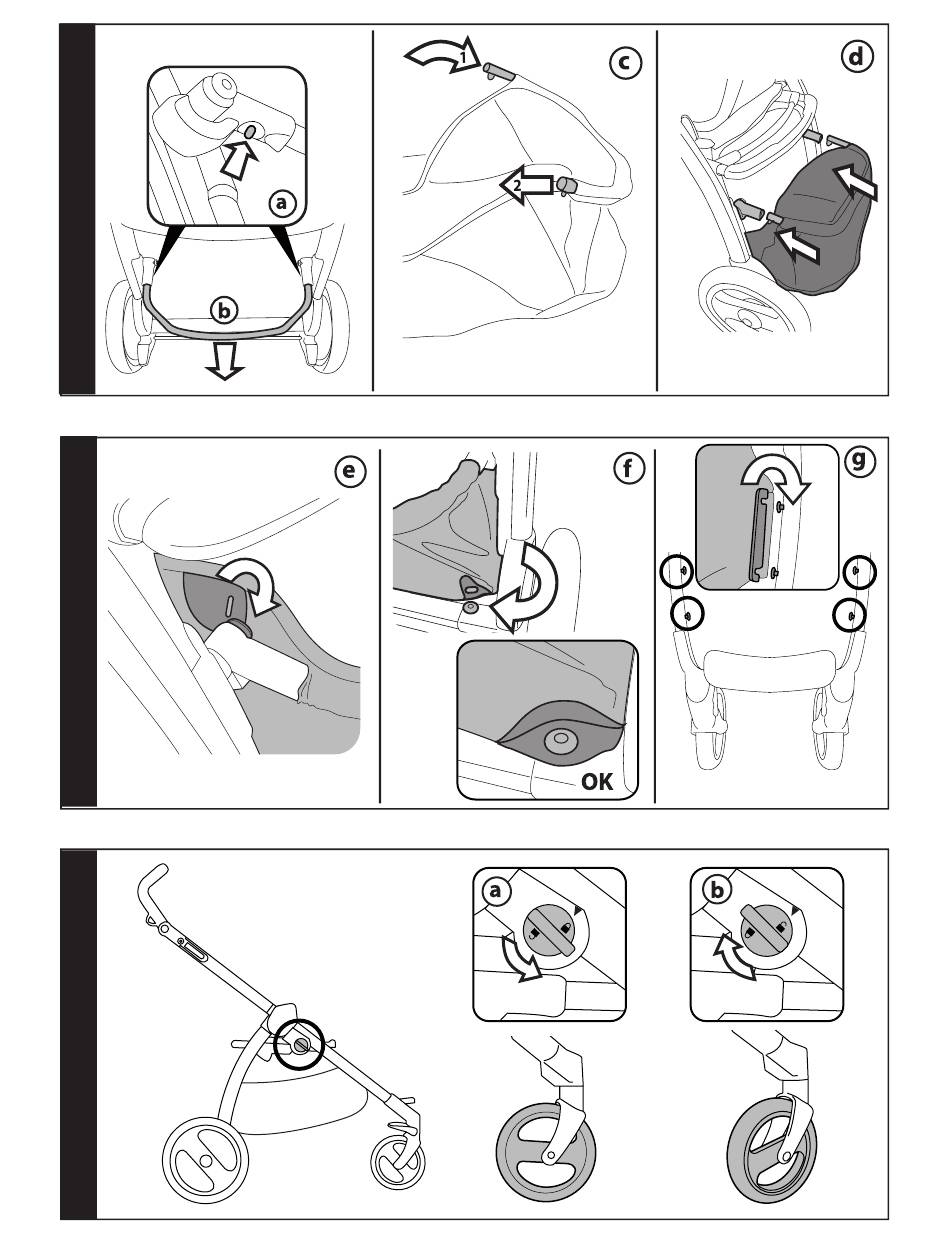 a
b
1
2
c
d
e
f
OK
g
a
b