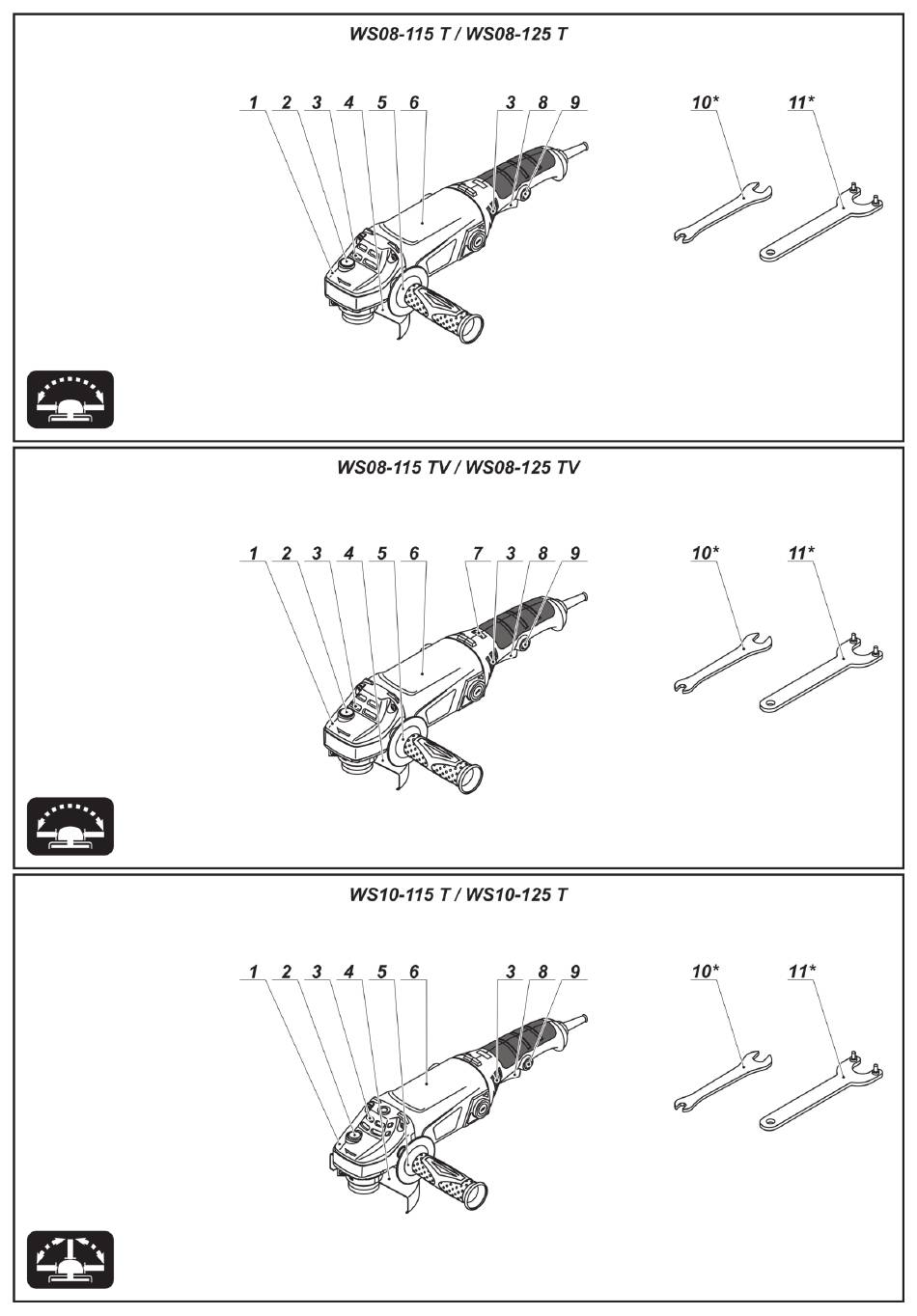 WS08-115 T / WS08-125 T

1 2 3 4 5 6 3 8 9

10* 11*

WS08-115 TV / WS08-125 TV

1 2 3 4 5 6 7 3 8 9

10* 11*

WS10-115 T / WS10-125 T

1 2 3 4 5 6 3 8 9

10* 11*