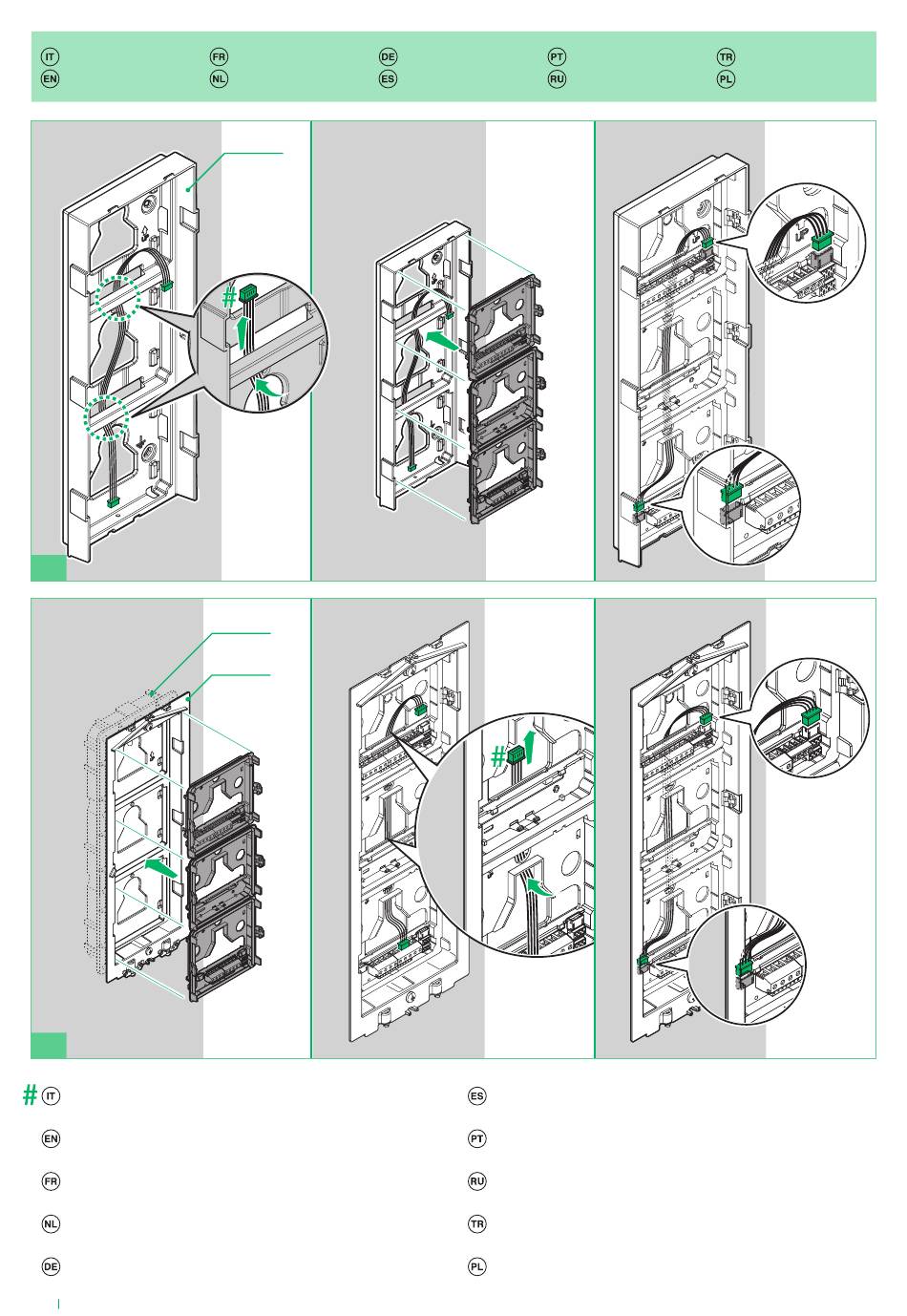 IT FR DE PT TR
EN NL ES RU PL

#

#

# IT
EN
FR
NL
DE
ES
PT
RU
TR
PL