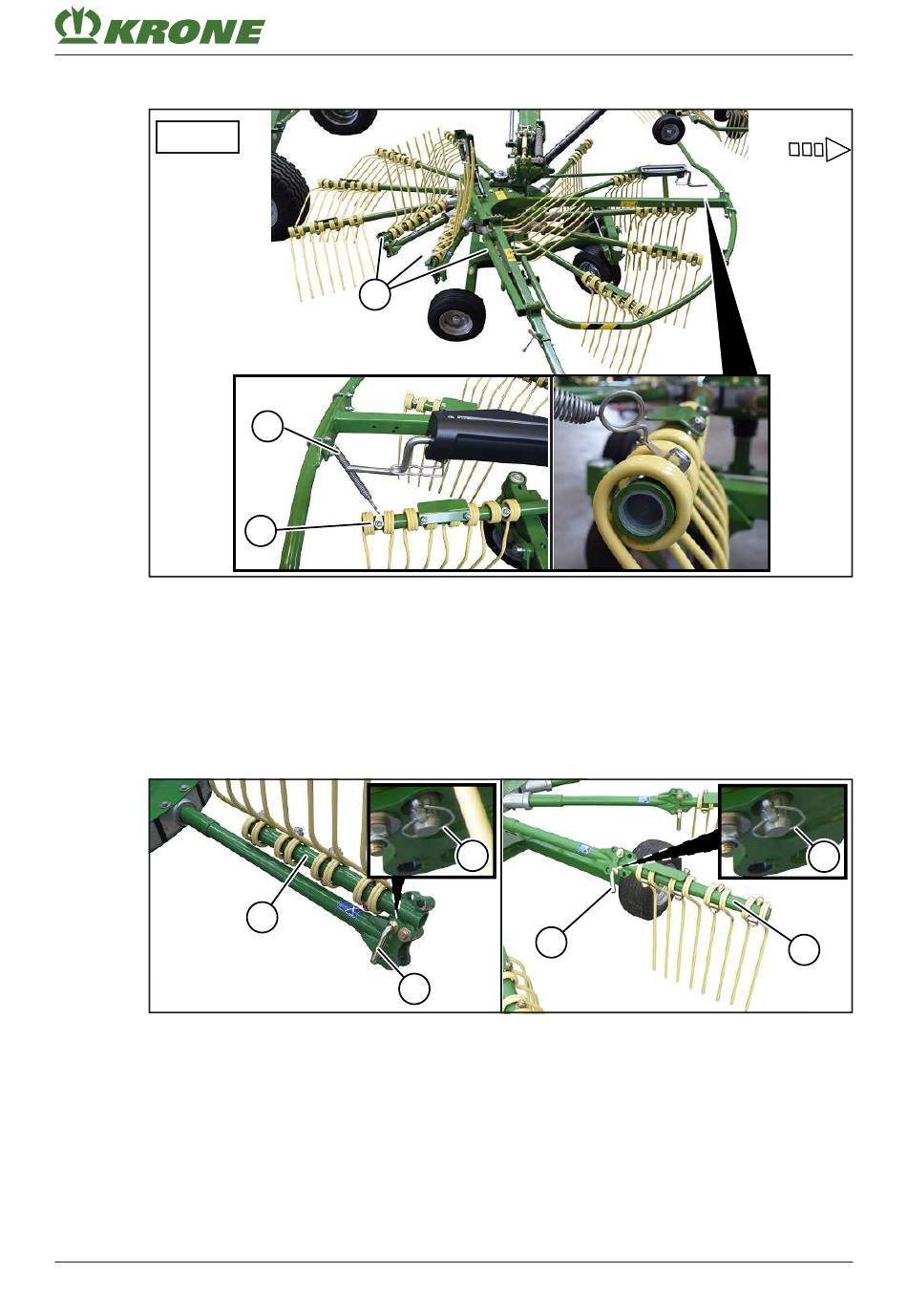 KRONE