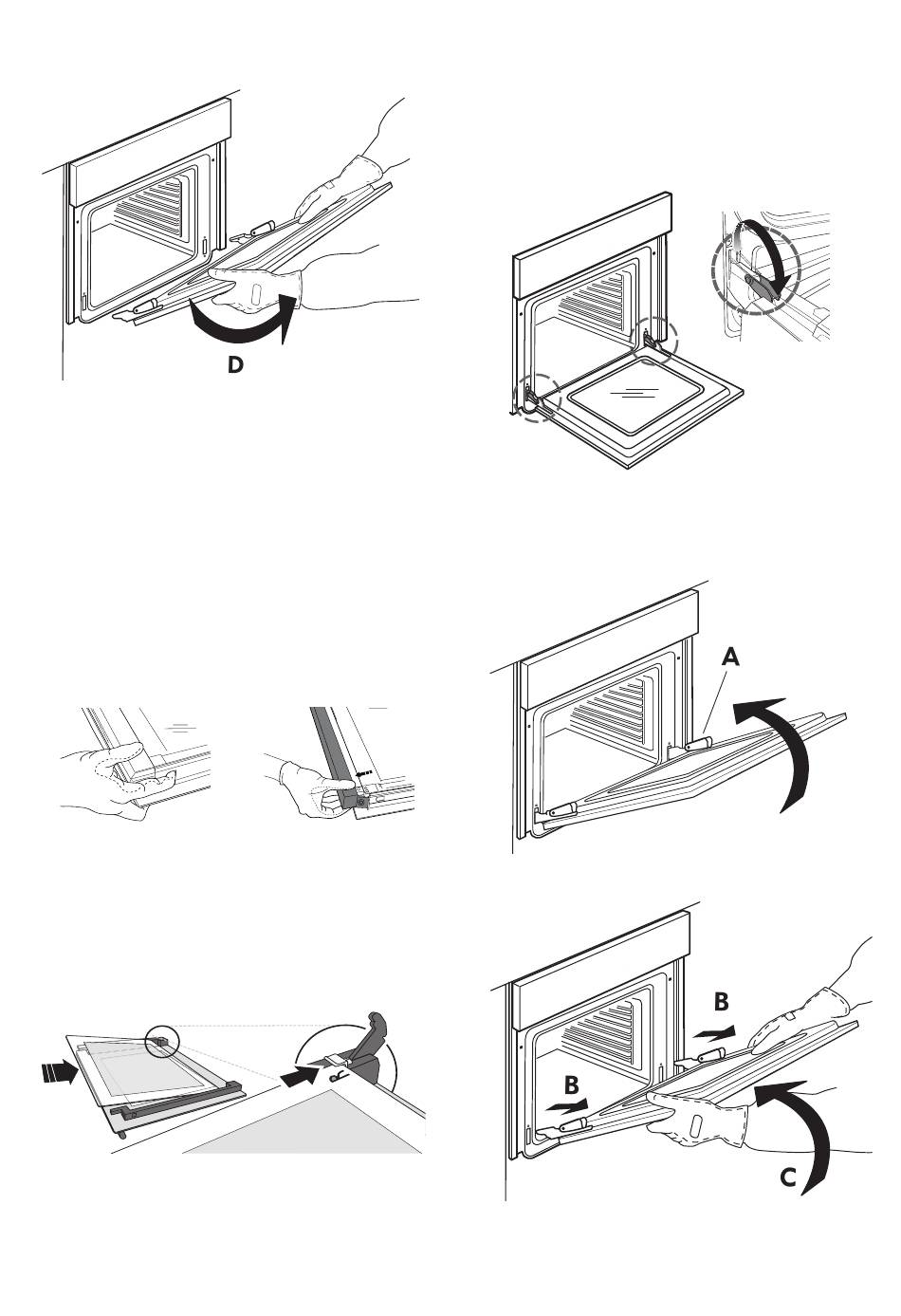 D

A

B

B

C