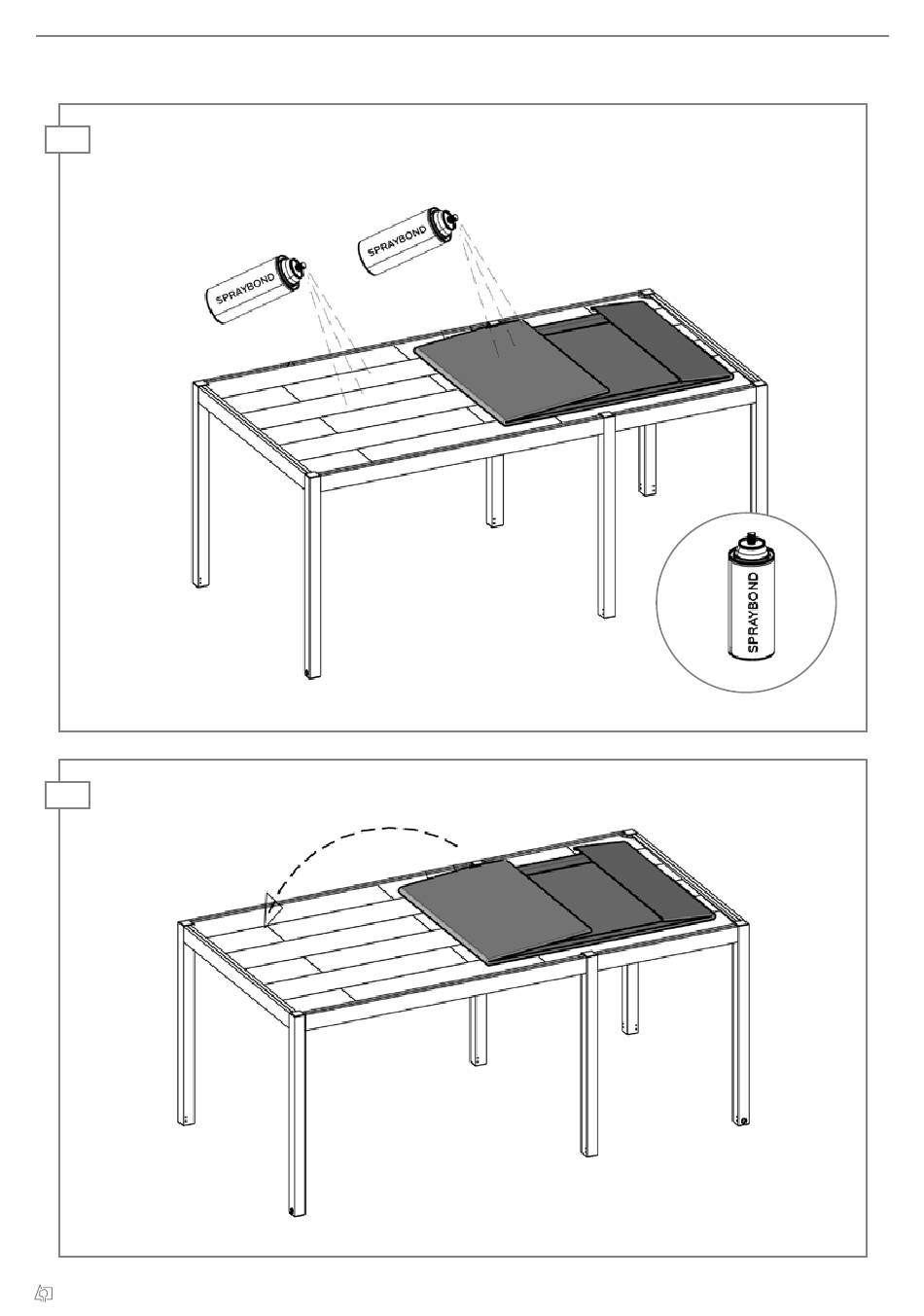 SPRAYBOND

SPRAYBOND

SPRAYBOND