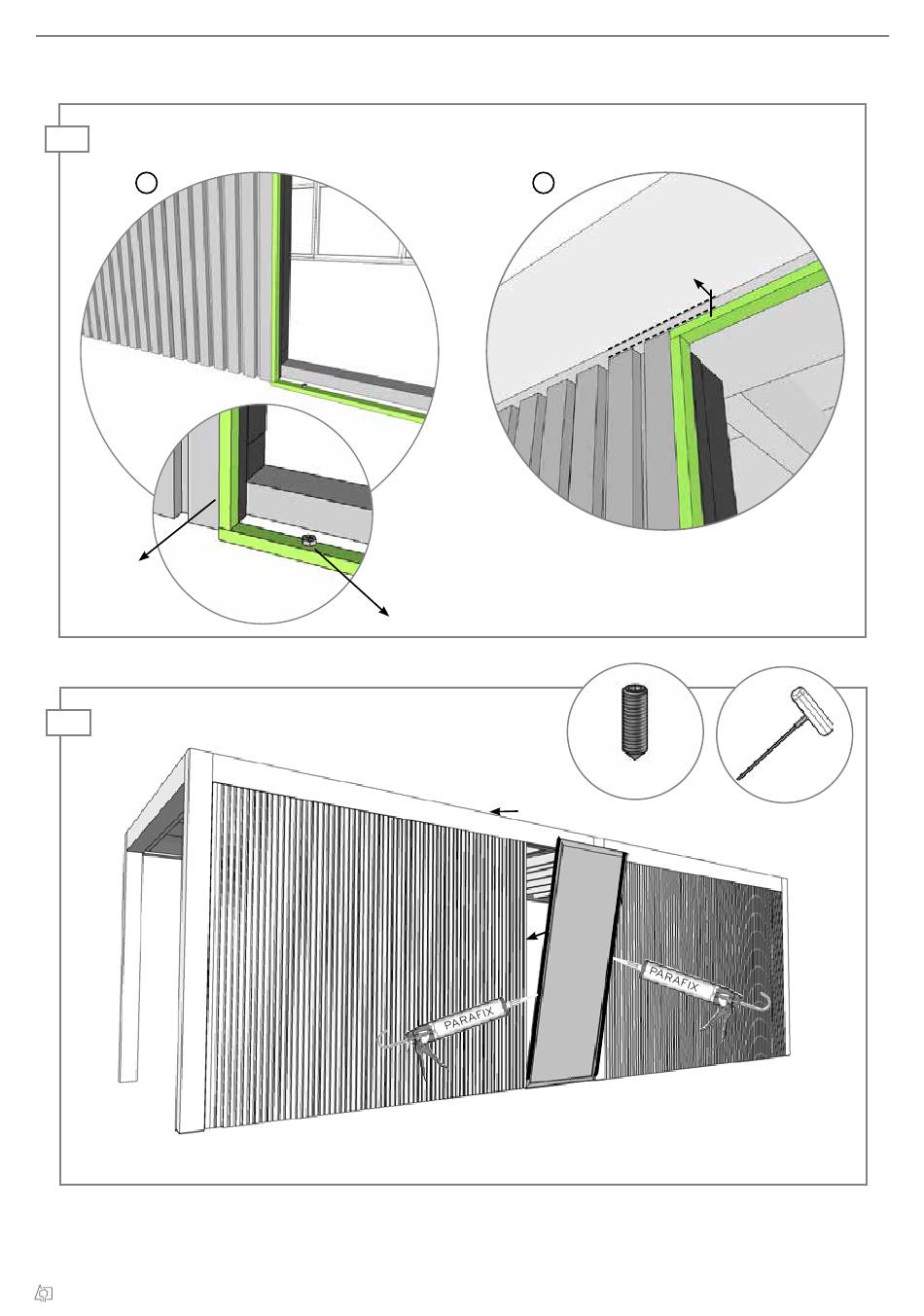 PARAFIX

PARAFIX