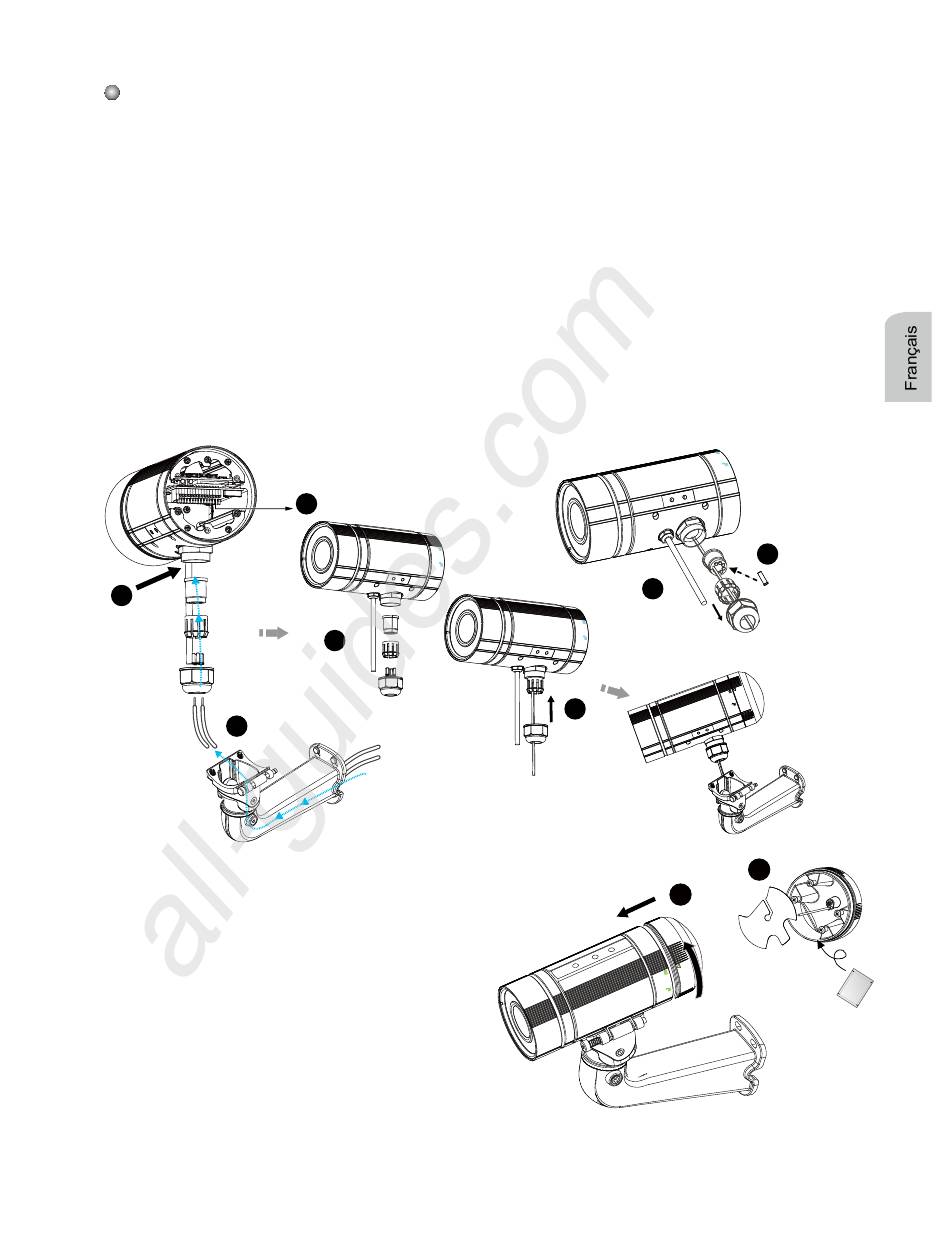 Français

all-guides.com