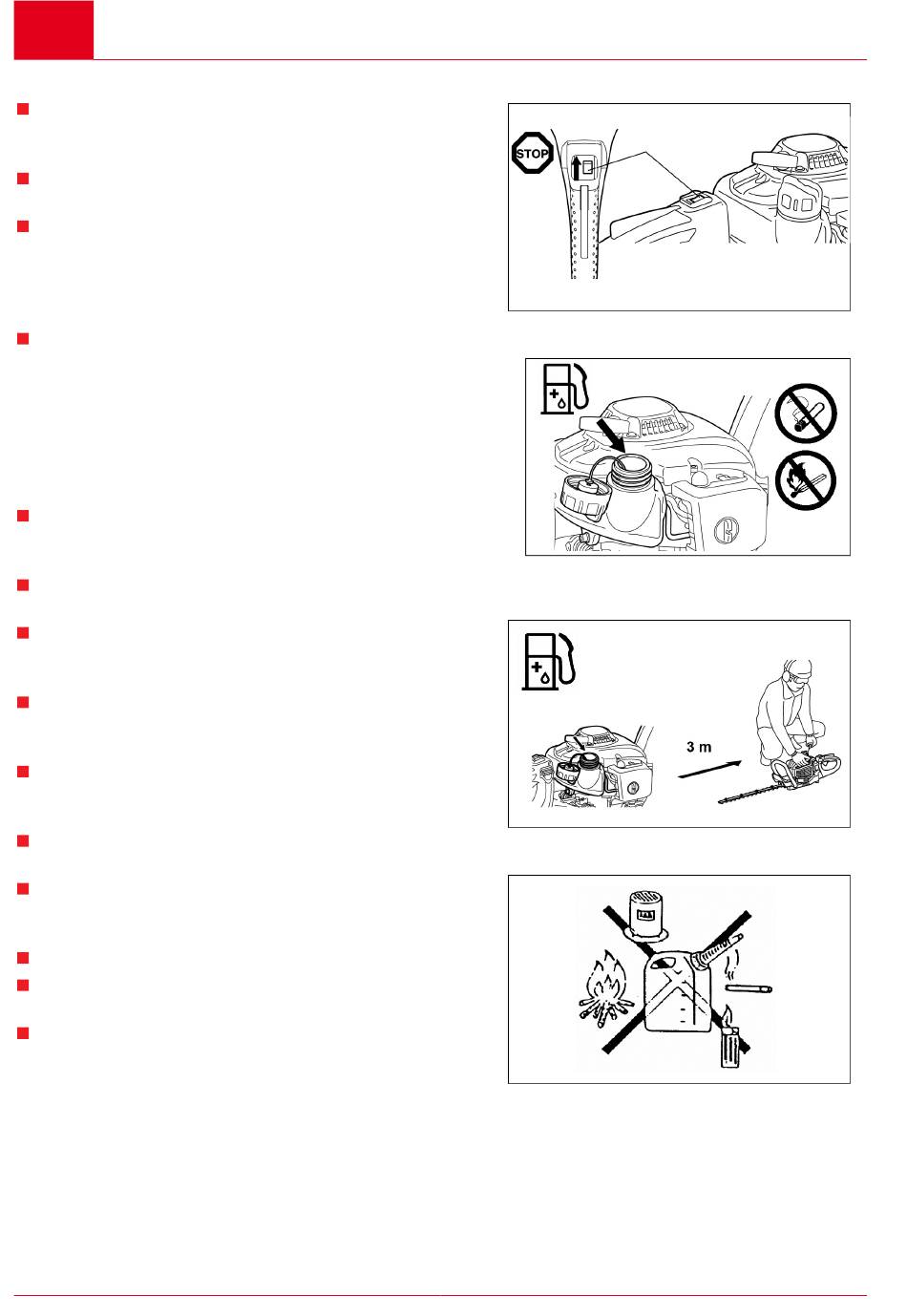 STOP

3 m