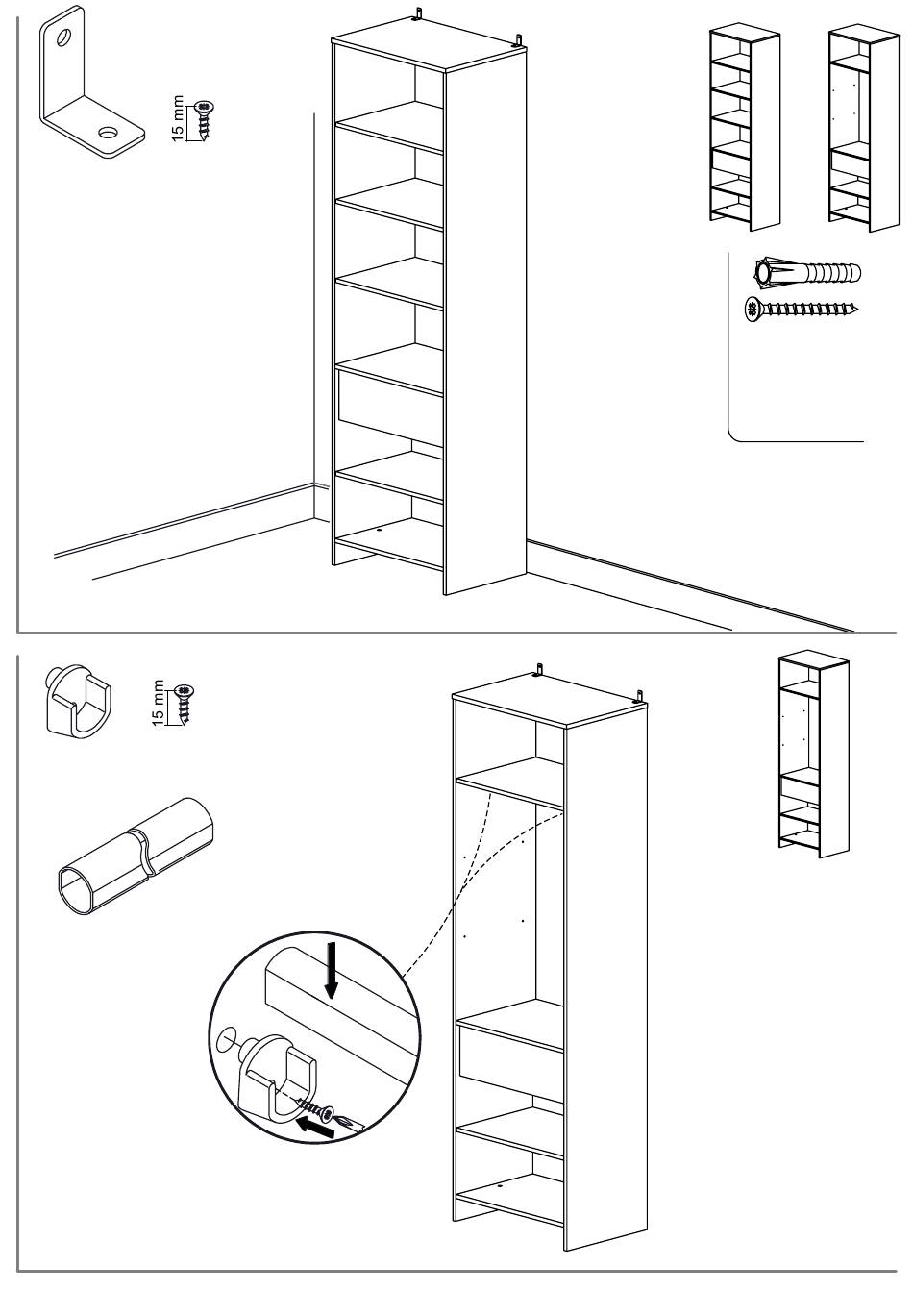 15 mm

15 mm