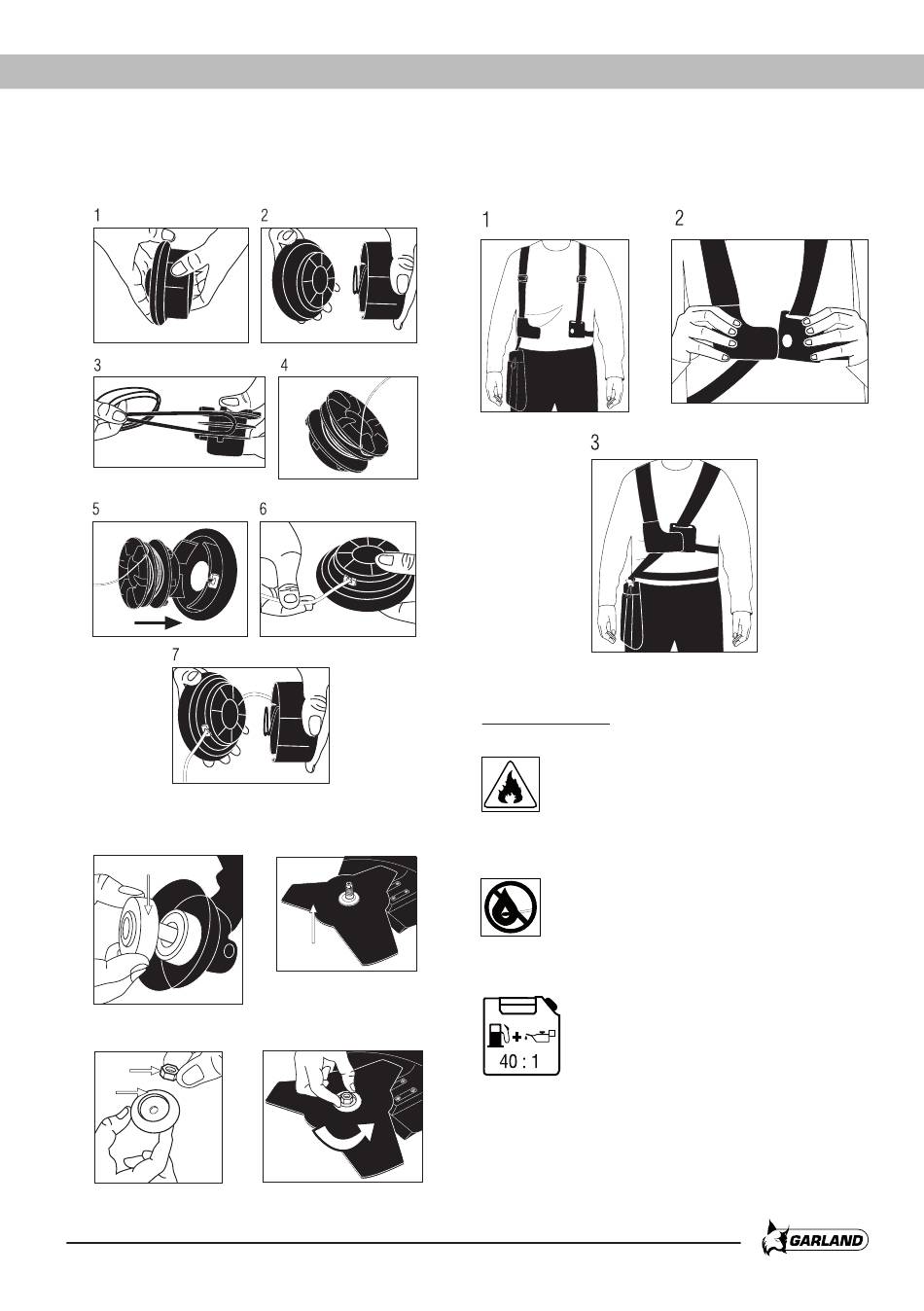 1
2
3
4
5
6
7

1
2
3

40 : 1

GARLAND