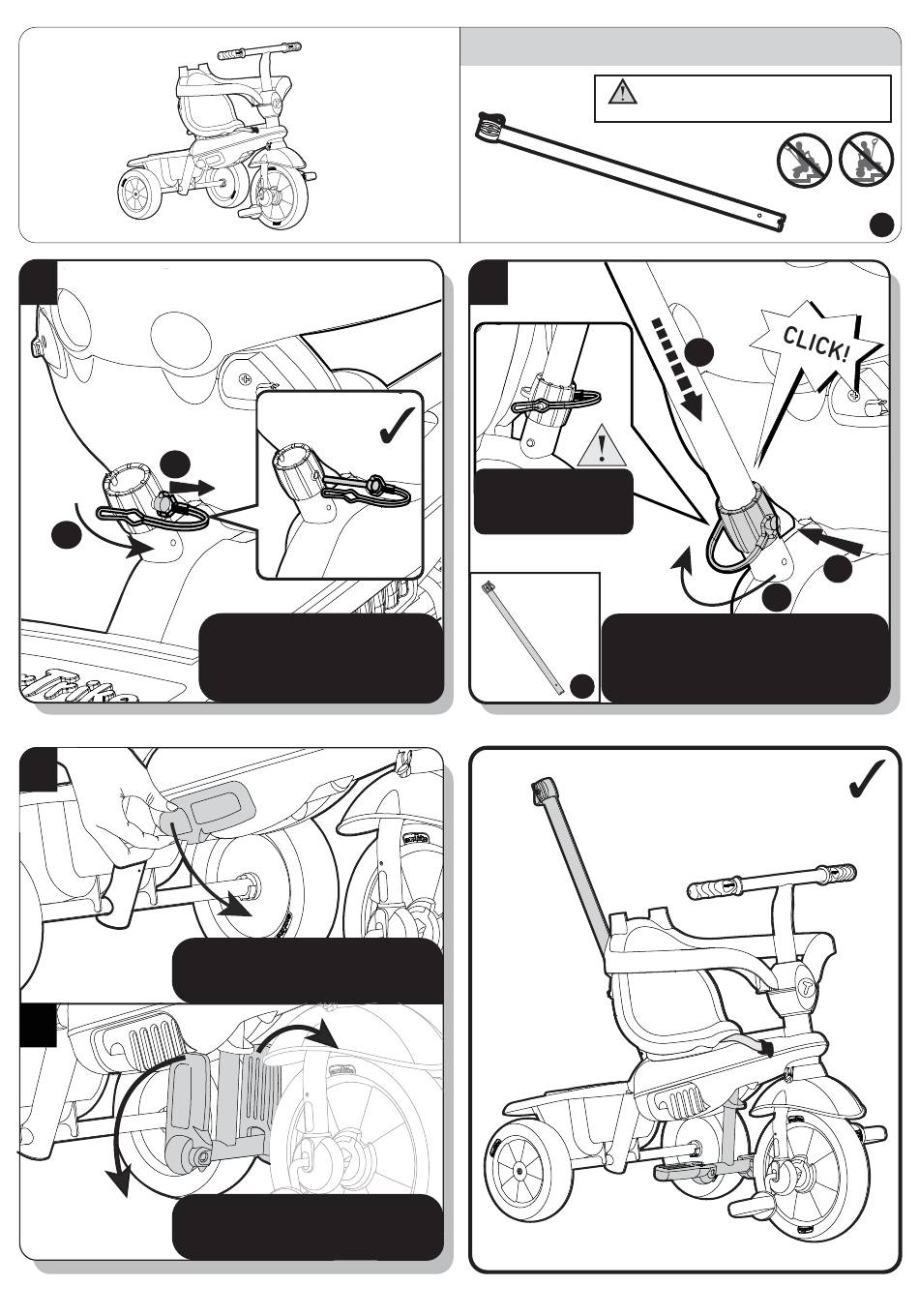 CLICK!