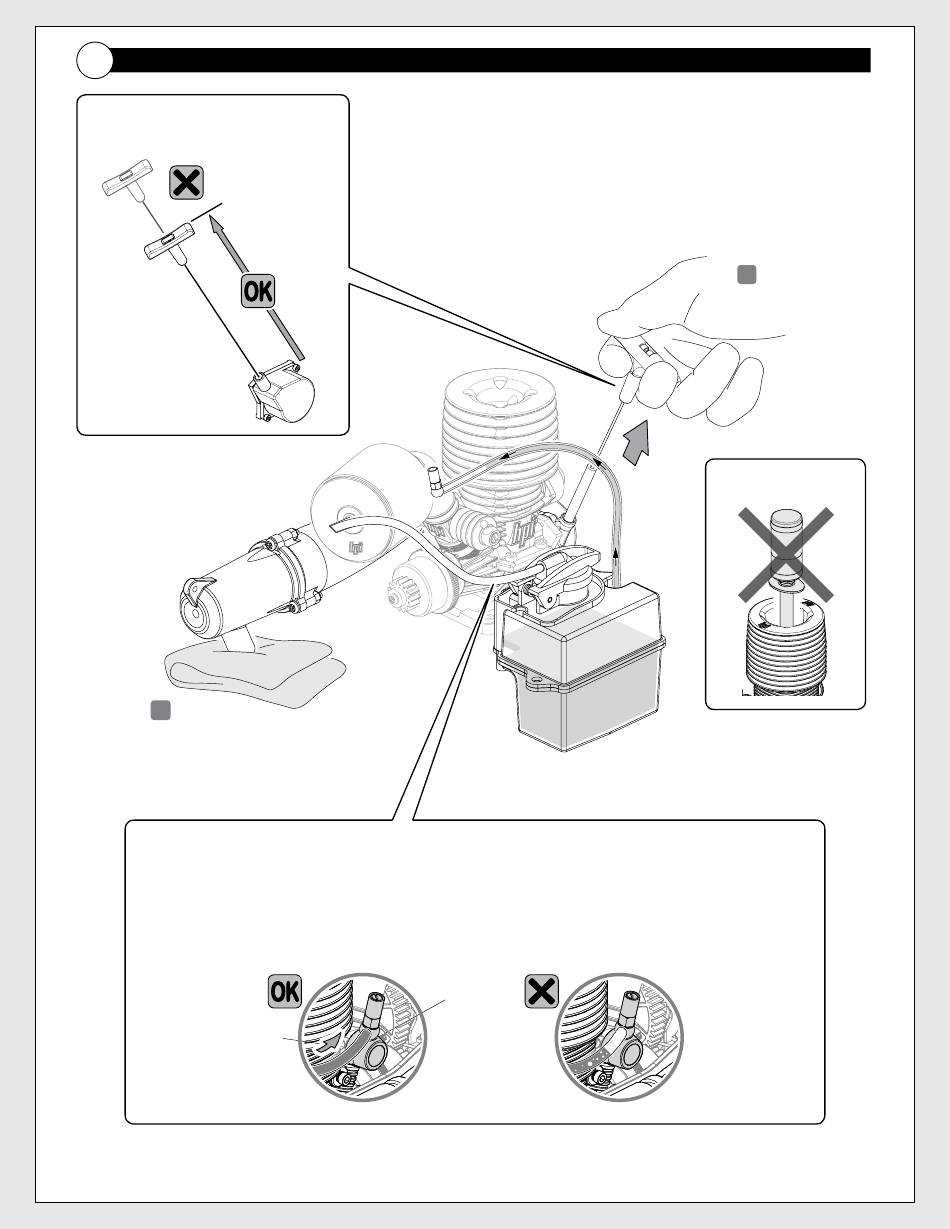 OK

OK