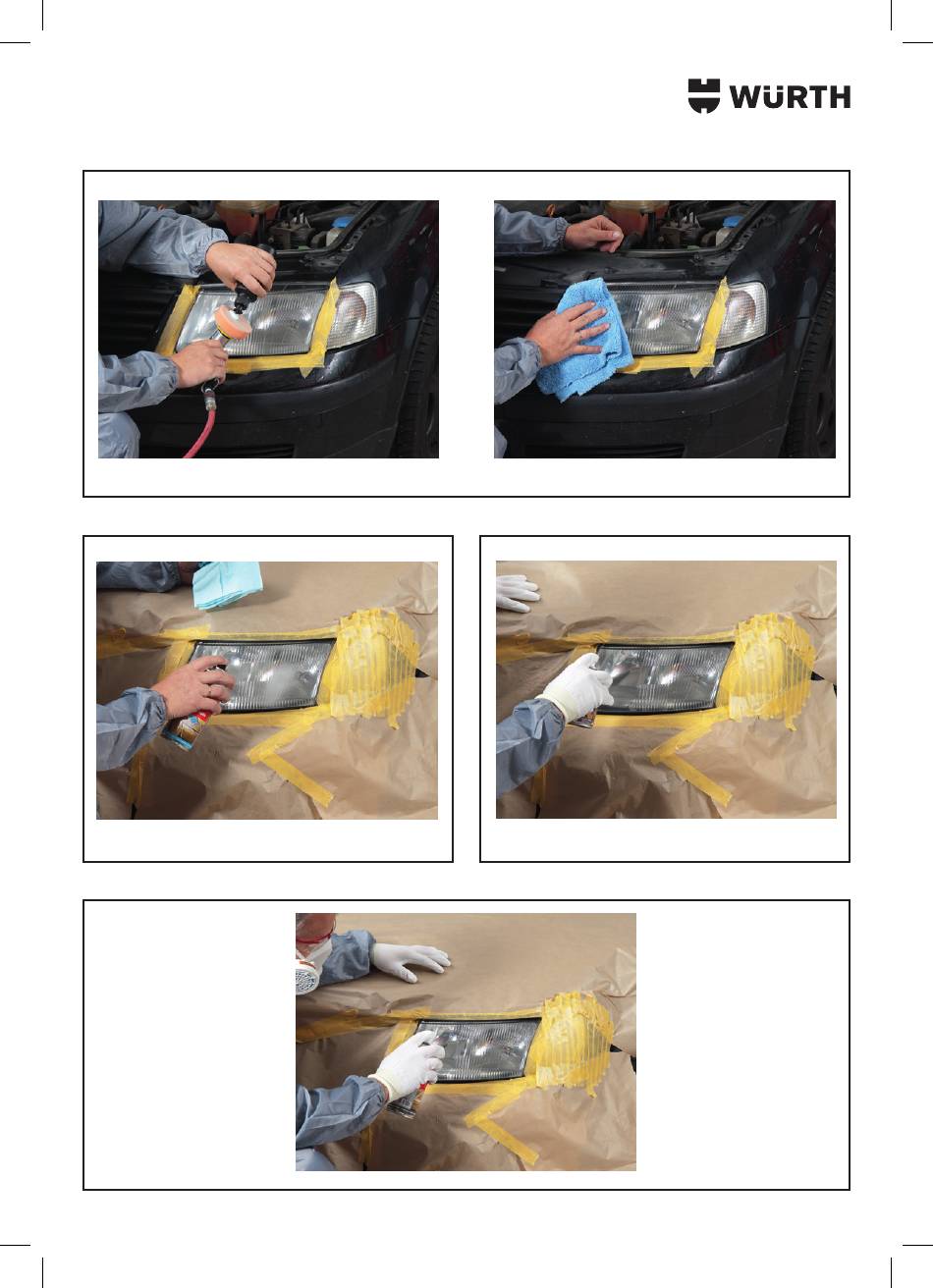 WÜRTH