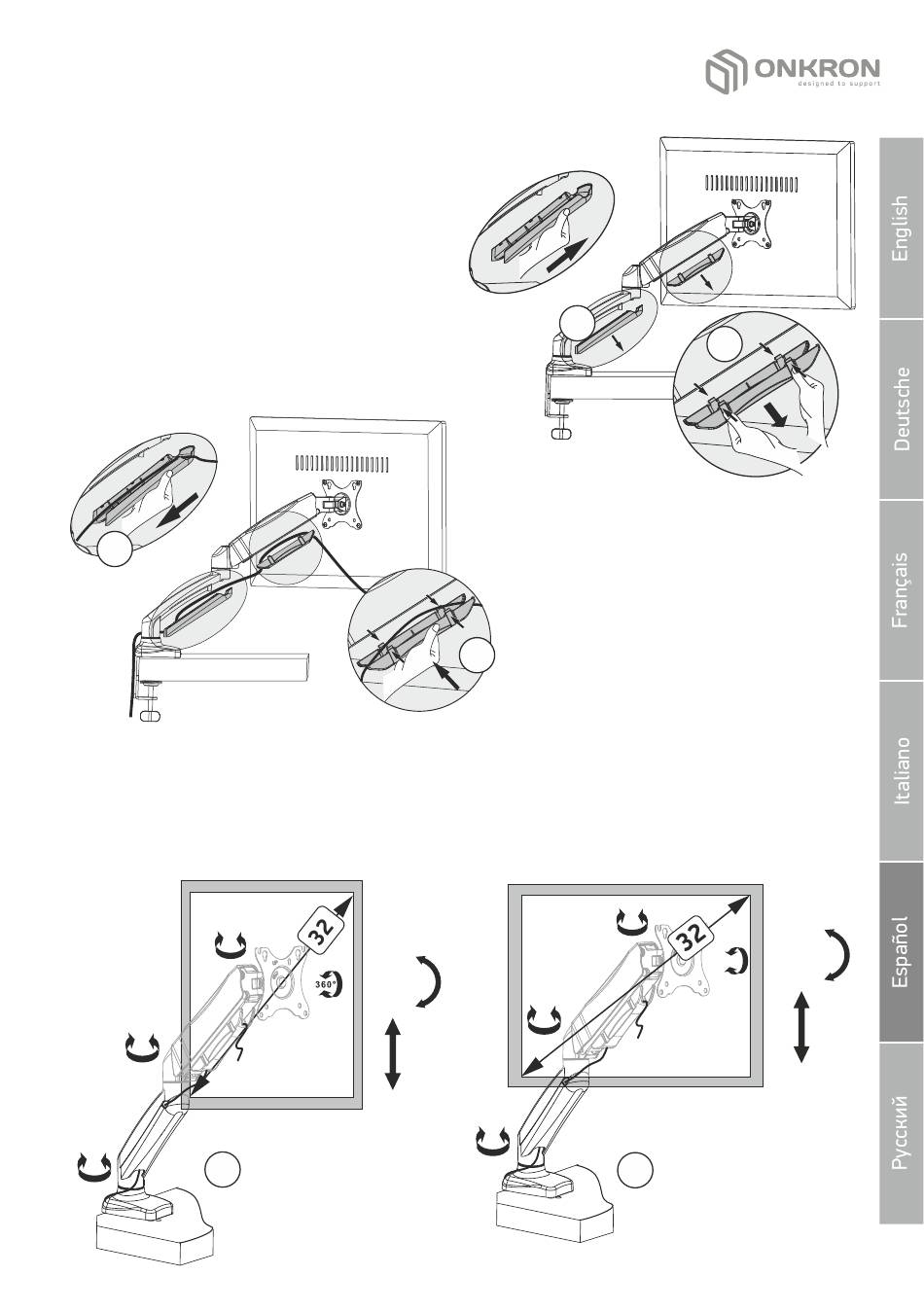 ONKRON
designed to support

English

Deutsche

Français

Italiano

Español

Русский

32

360°

32