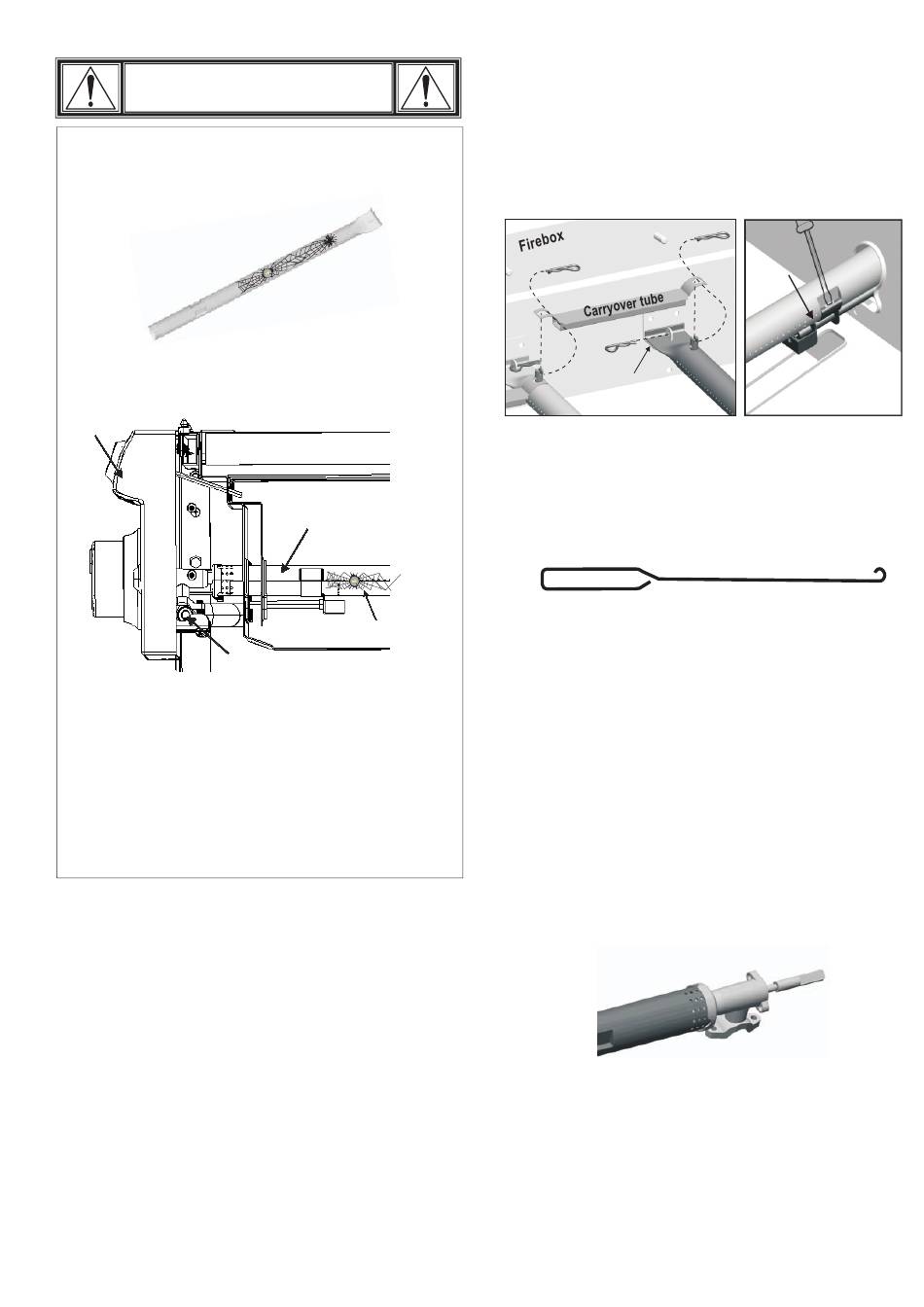 Firebox

Carryover tube