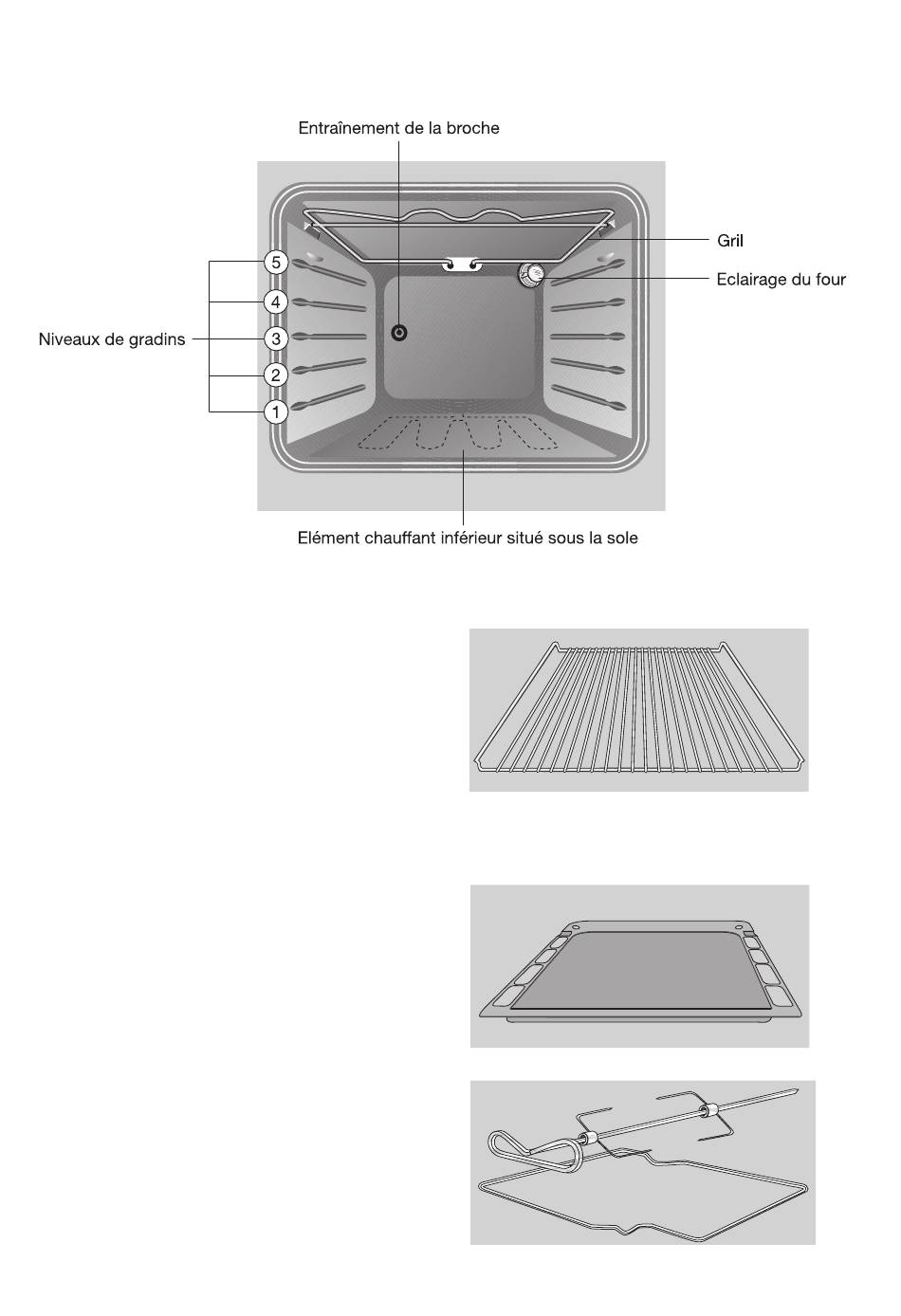 Entraînement de la broche

Gril

Eclairage du four

Niveaux de gradins

5
4
3
2
1

Elément chauffant inférieur situé sous la sole