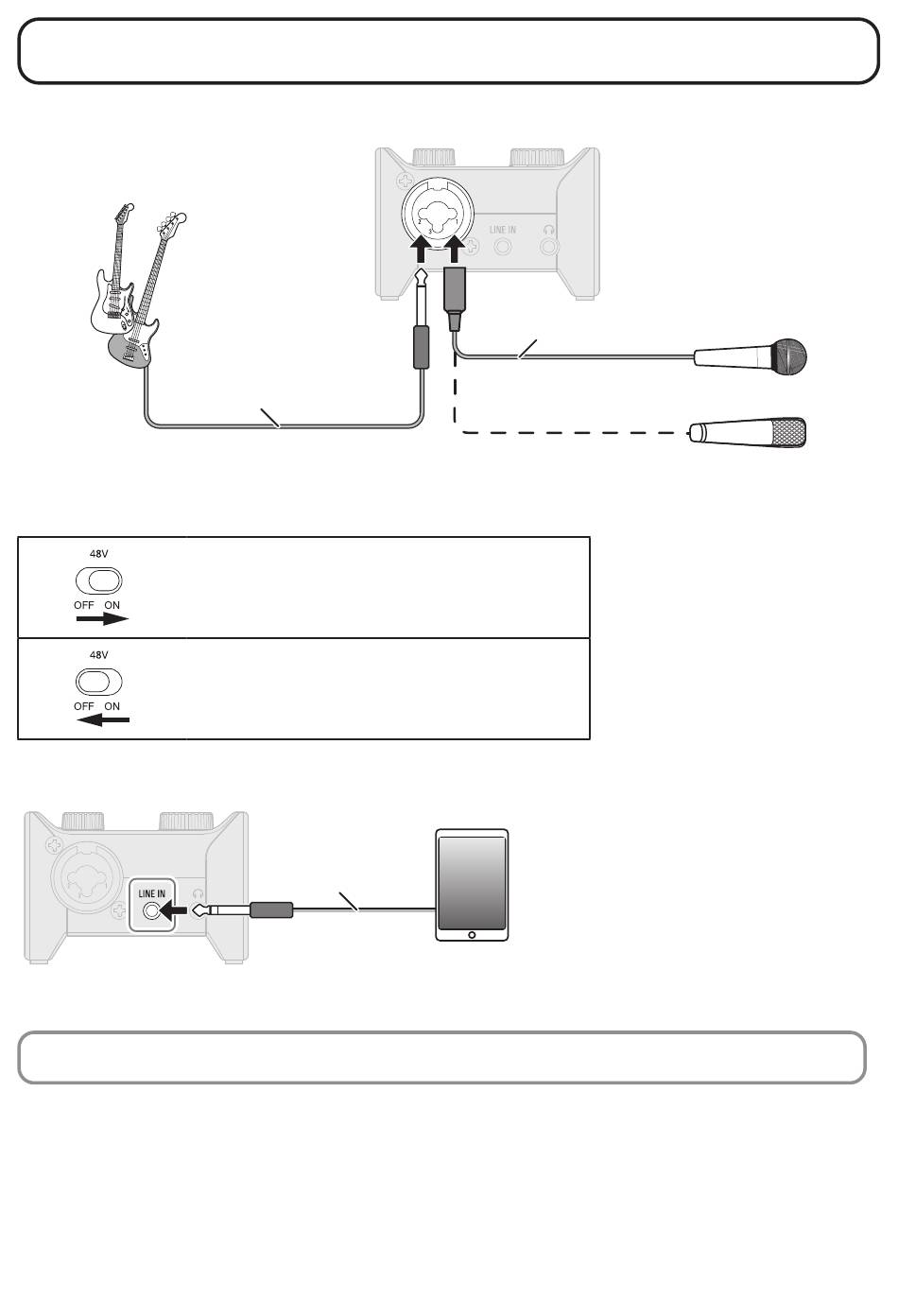 LINE IN

48V
OFF ON

48V
OFF ON

LINE IN