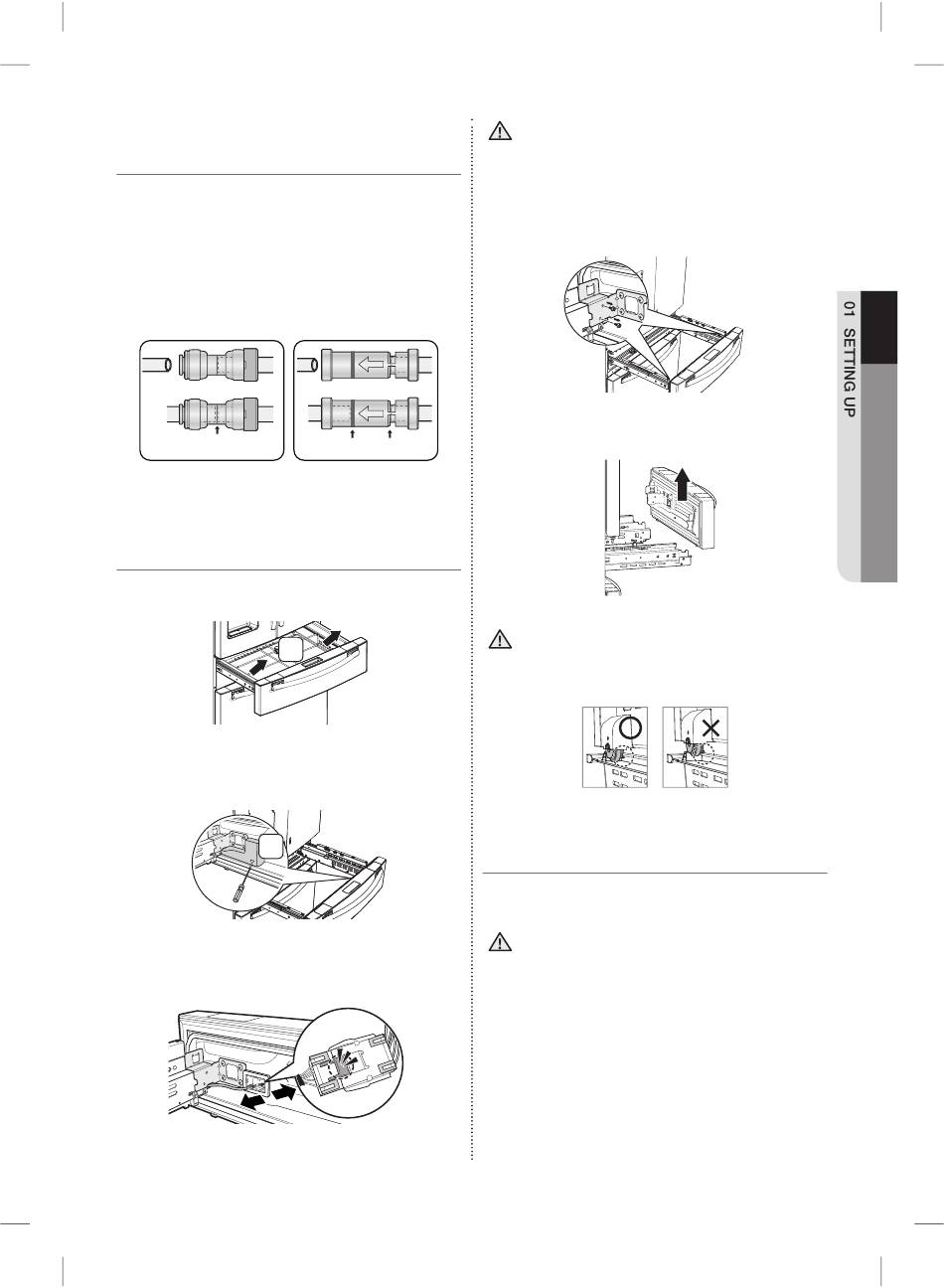 01 SETTING UP