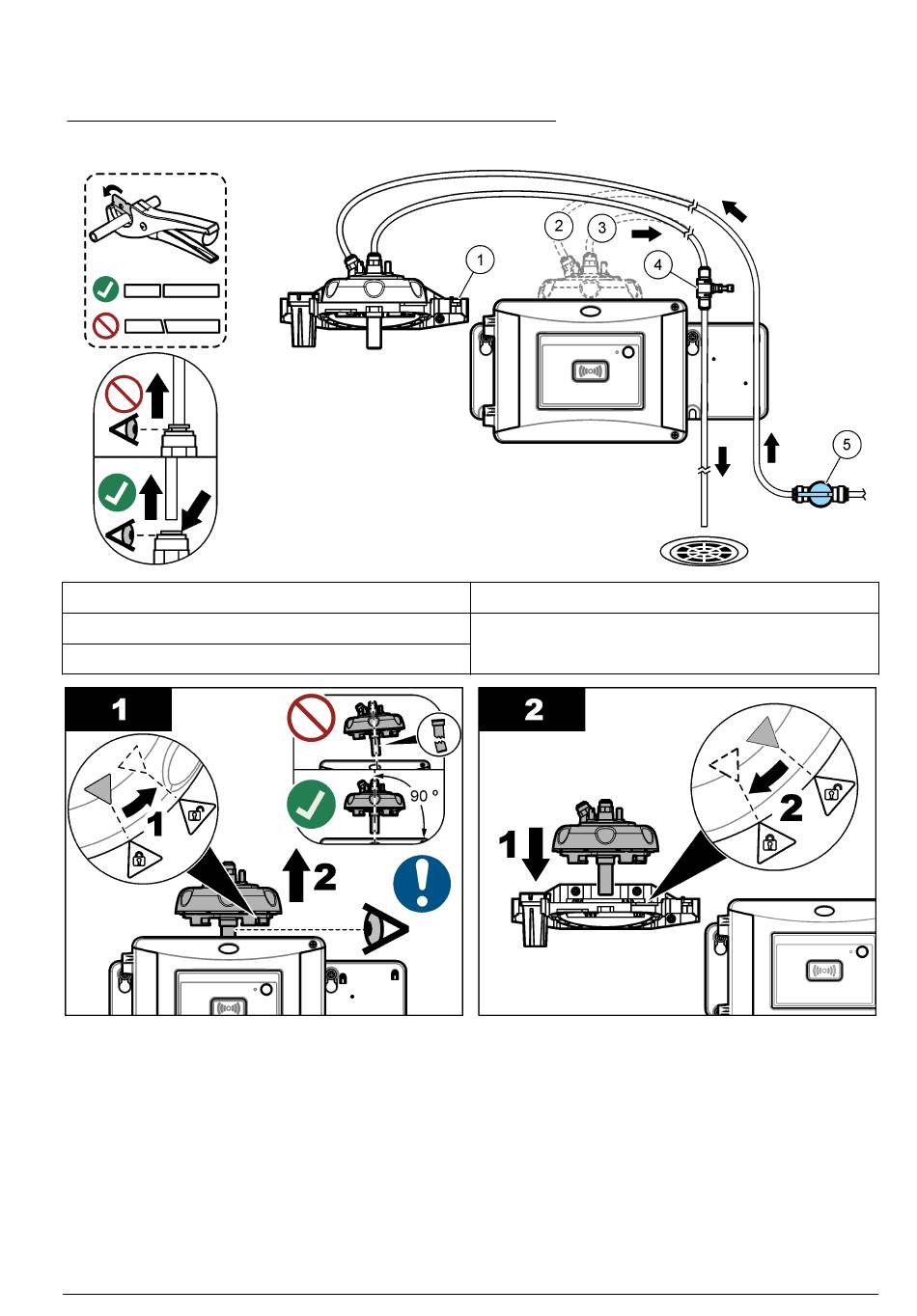 2

3

1

4

5

1

1

2

90 °

2

1

2