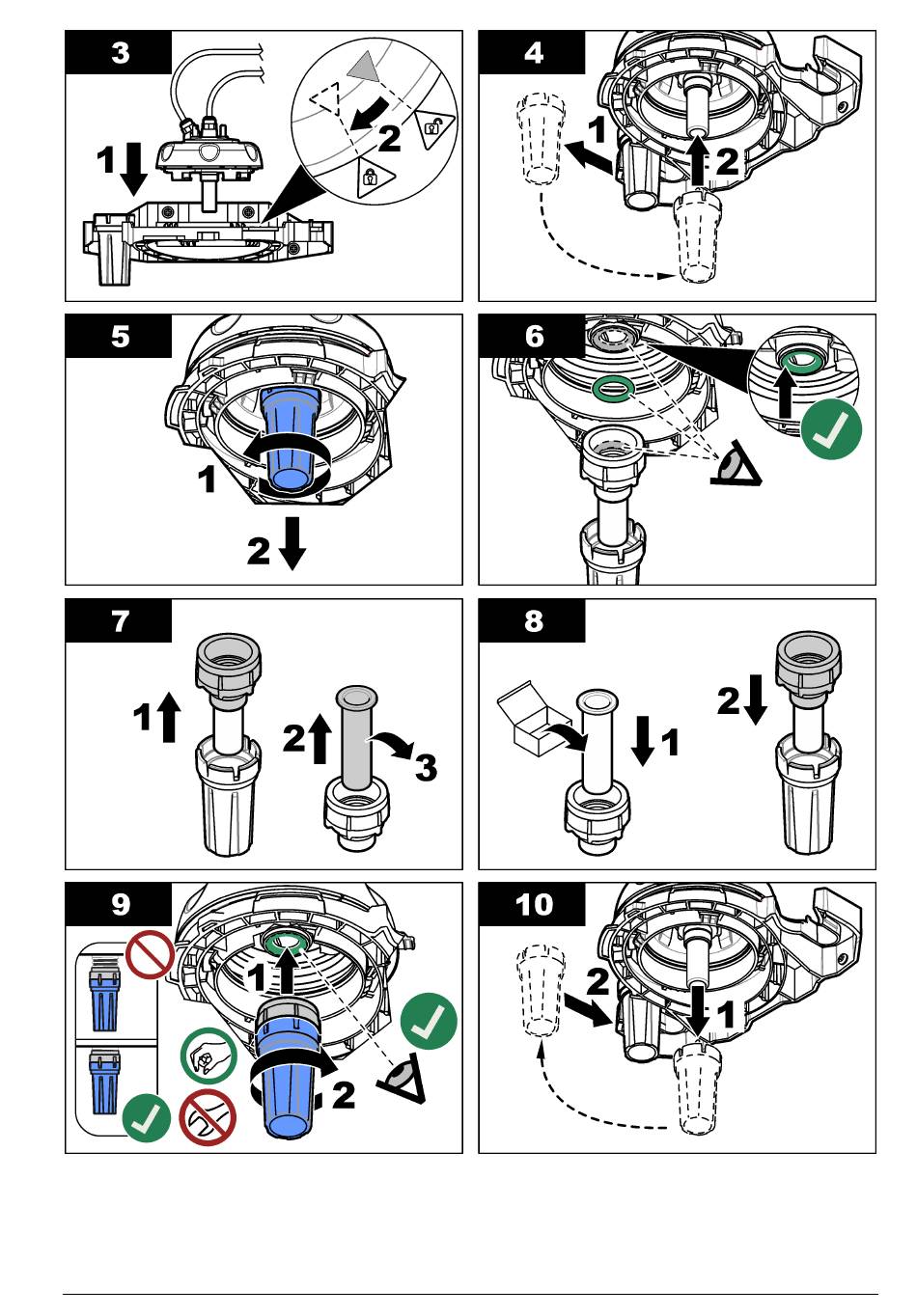 3
1
2

4
1
2

5
1
2

6

7
1
2
3

8
1
2

9
1
2

10
2
1