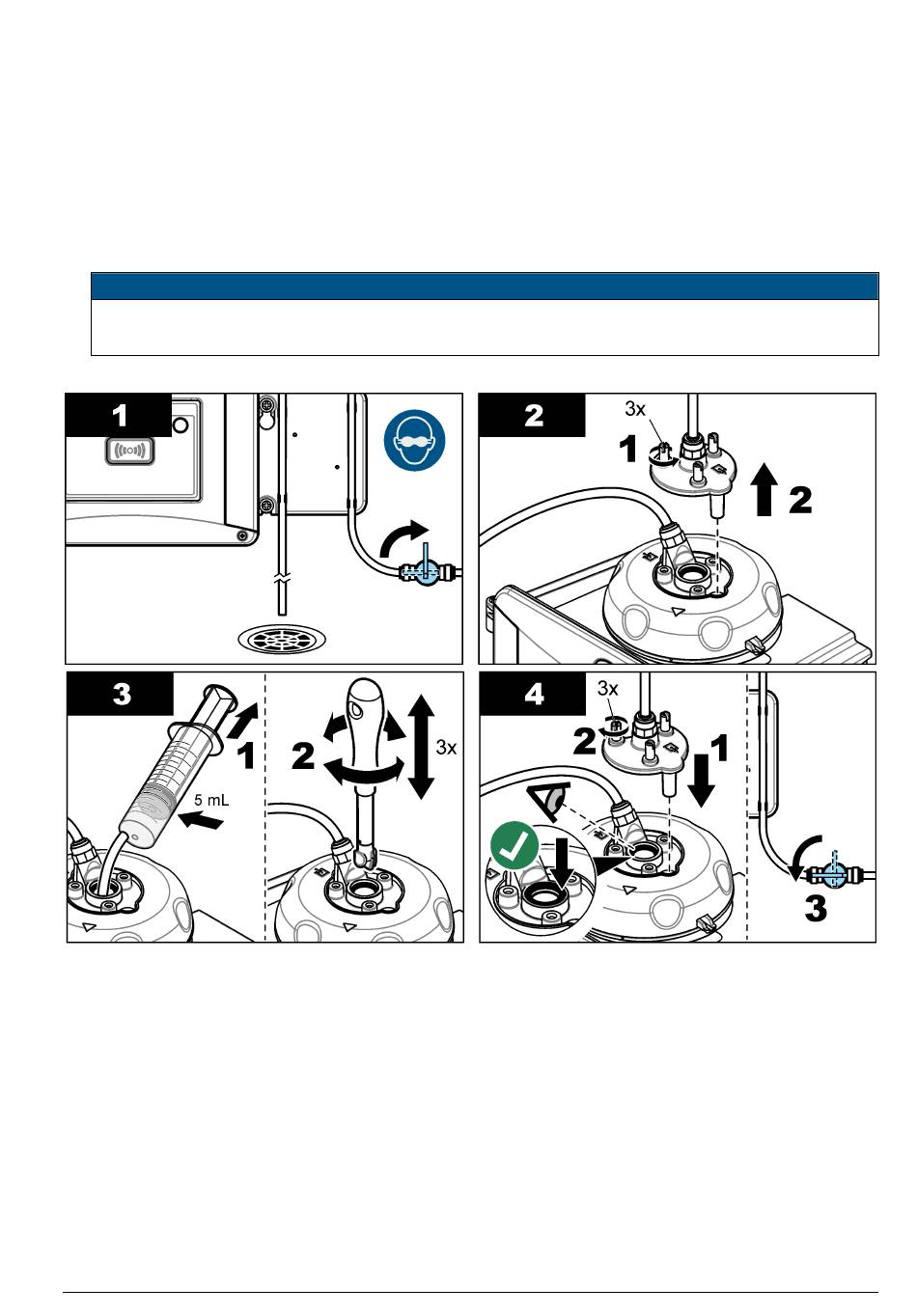 1

2

3x

1

2

3

1

5 mL

2

3x

4

3x

2

1

3