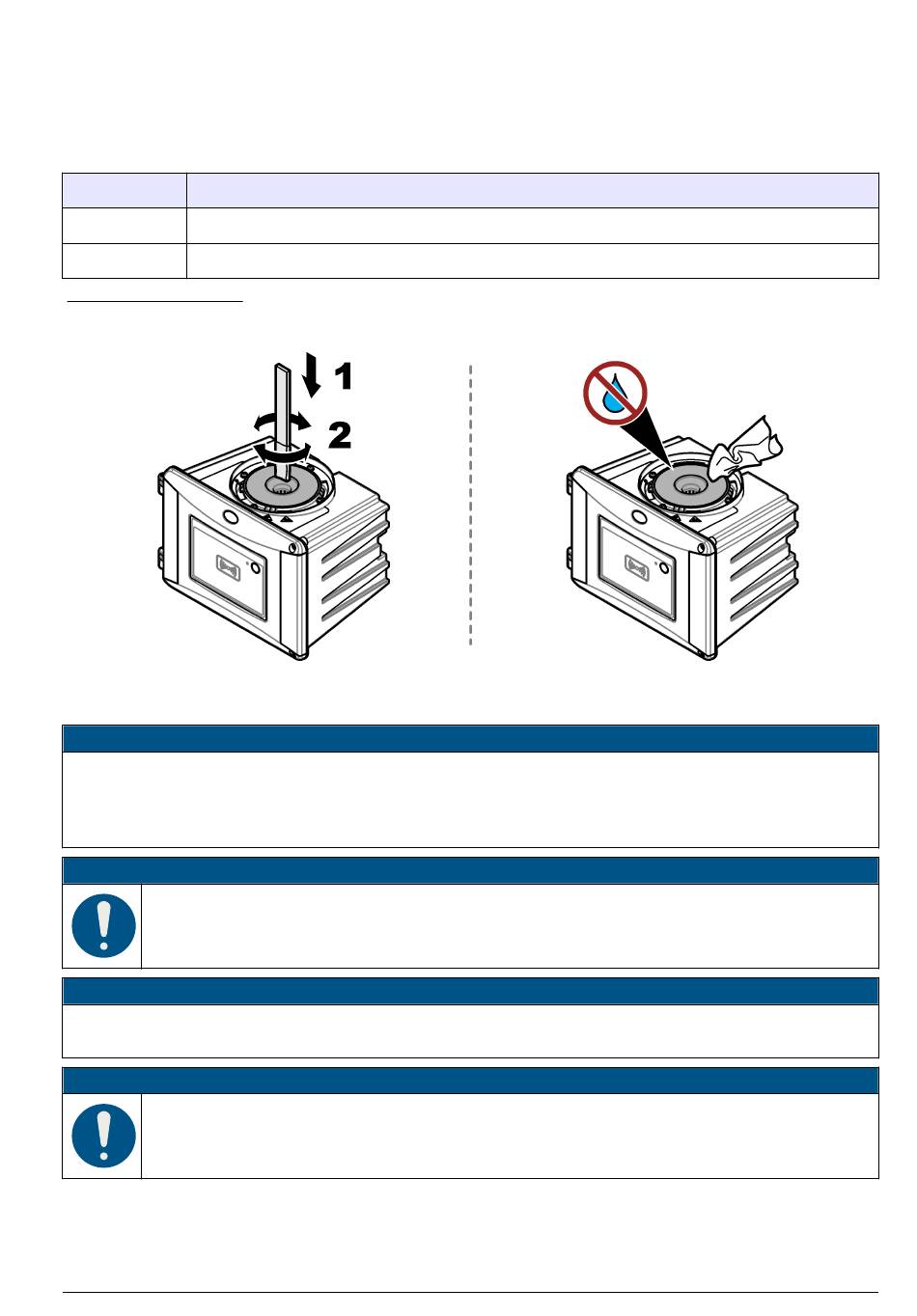 1

2