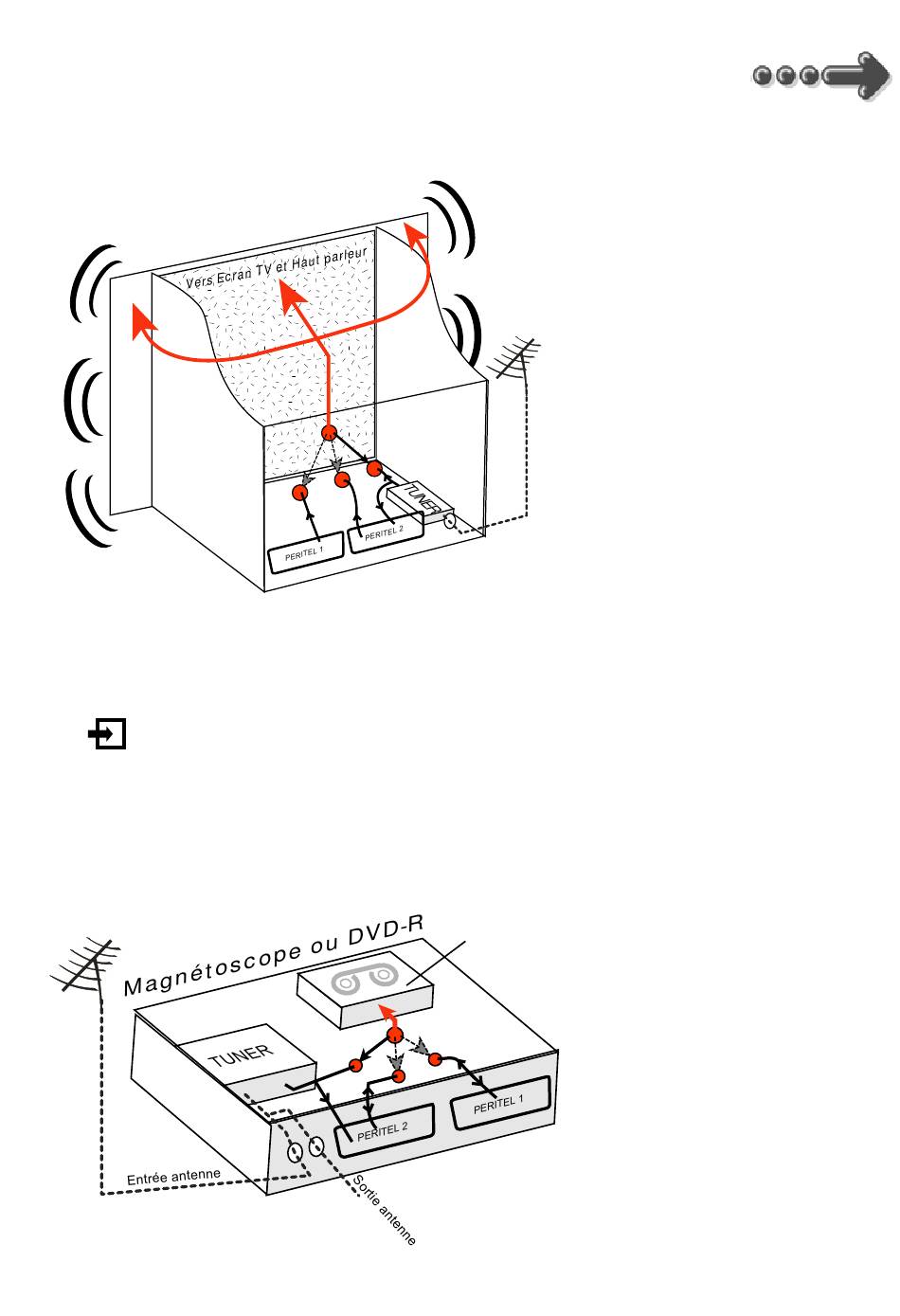 Vers Ecran TV et Haut parleur

TUNER

PERITEL 1

PERITEL 2

Magnétoscope ou DVD-R

TUNER

PERITEL 2

PERITEL 1

Entrée antenne

Sortie antenne