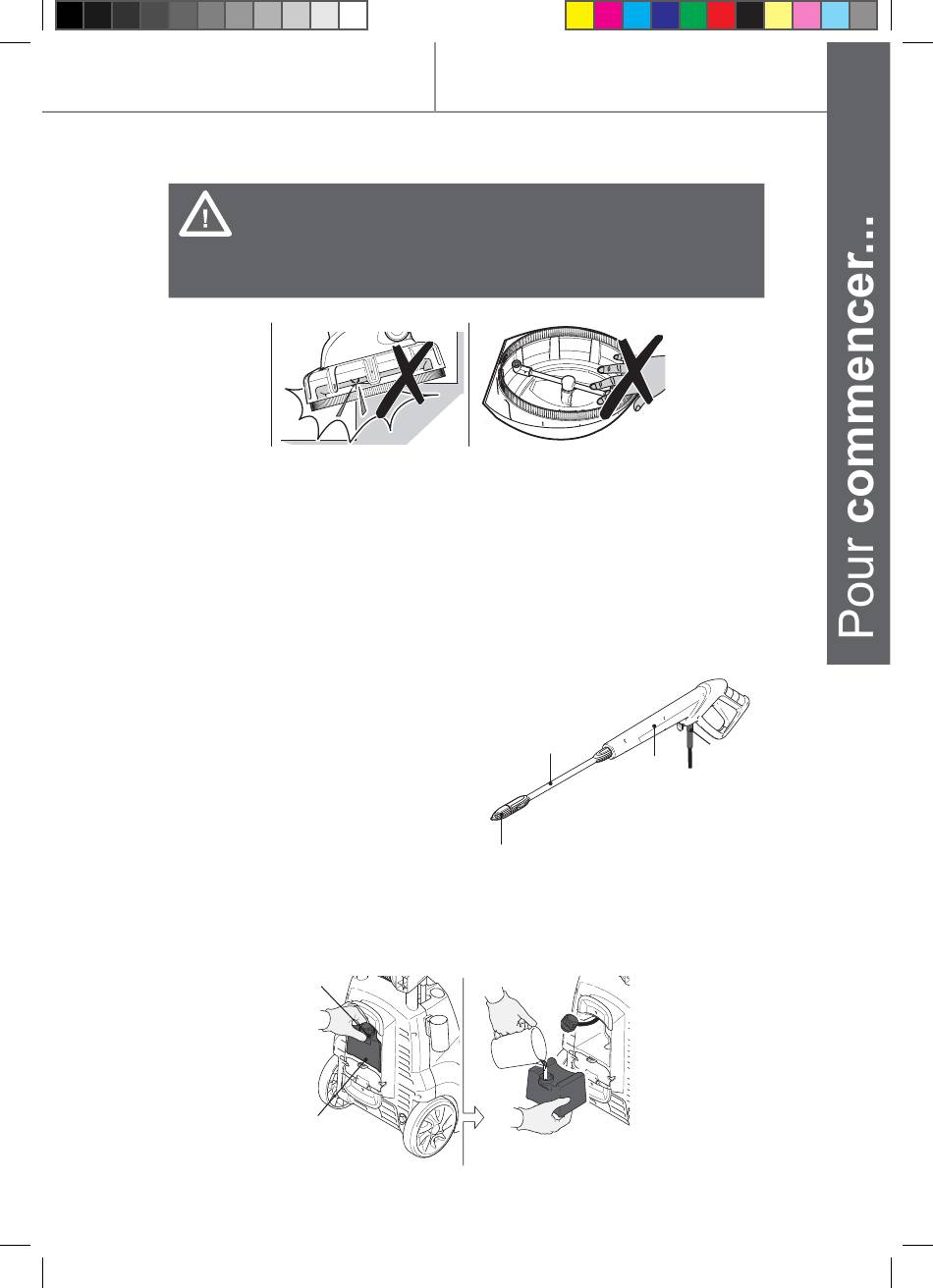 Pour commencer...