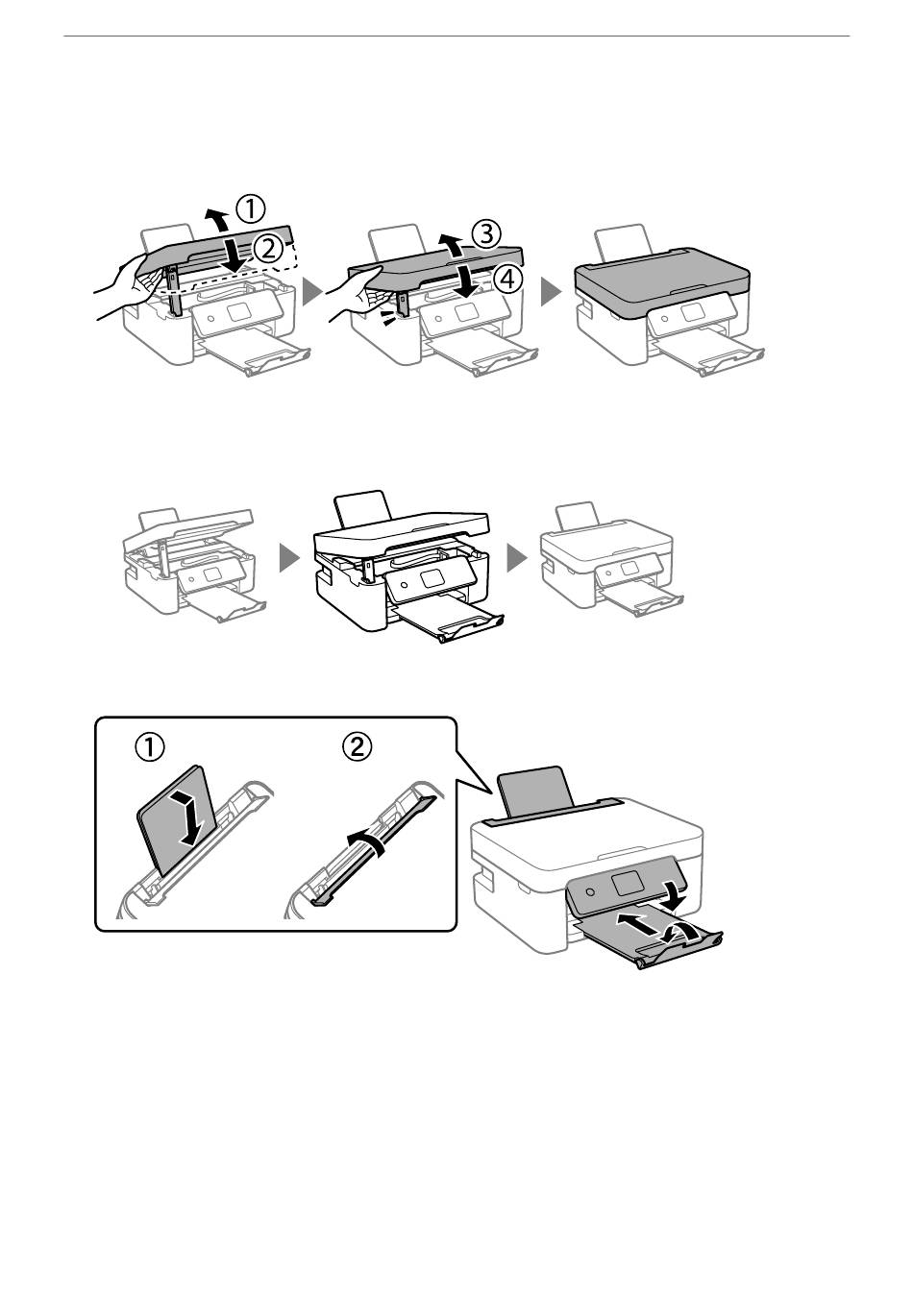 ①
②
③
④

①
②