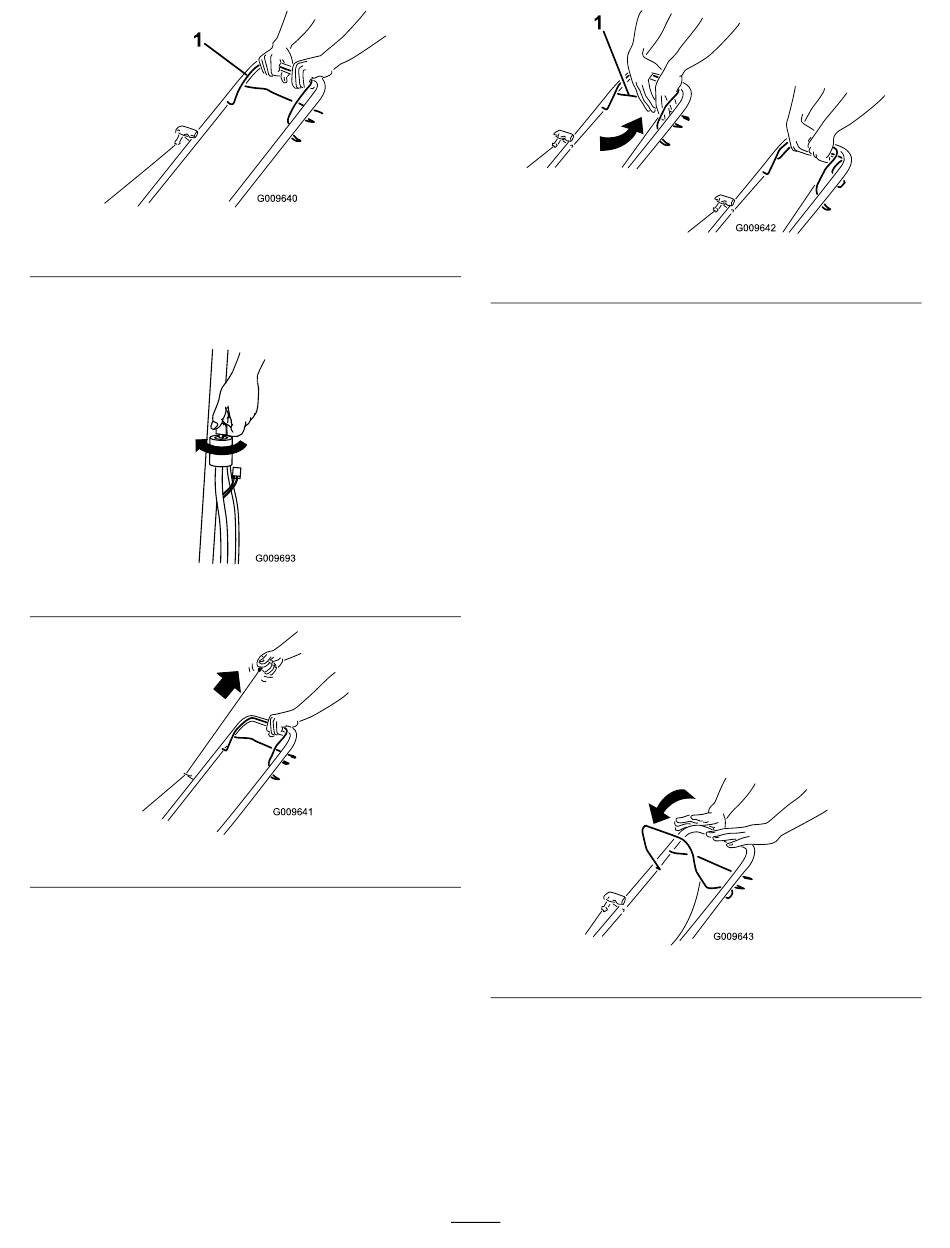 1

G009640

G009693

G009641

1

G009642

G009643