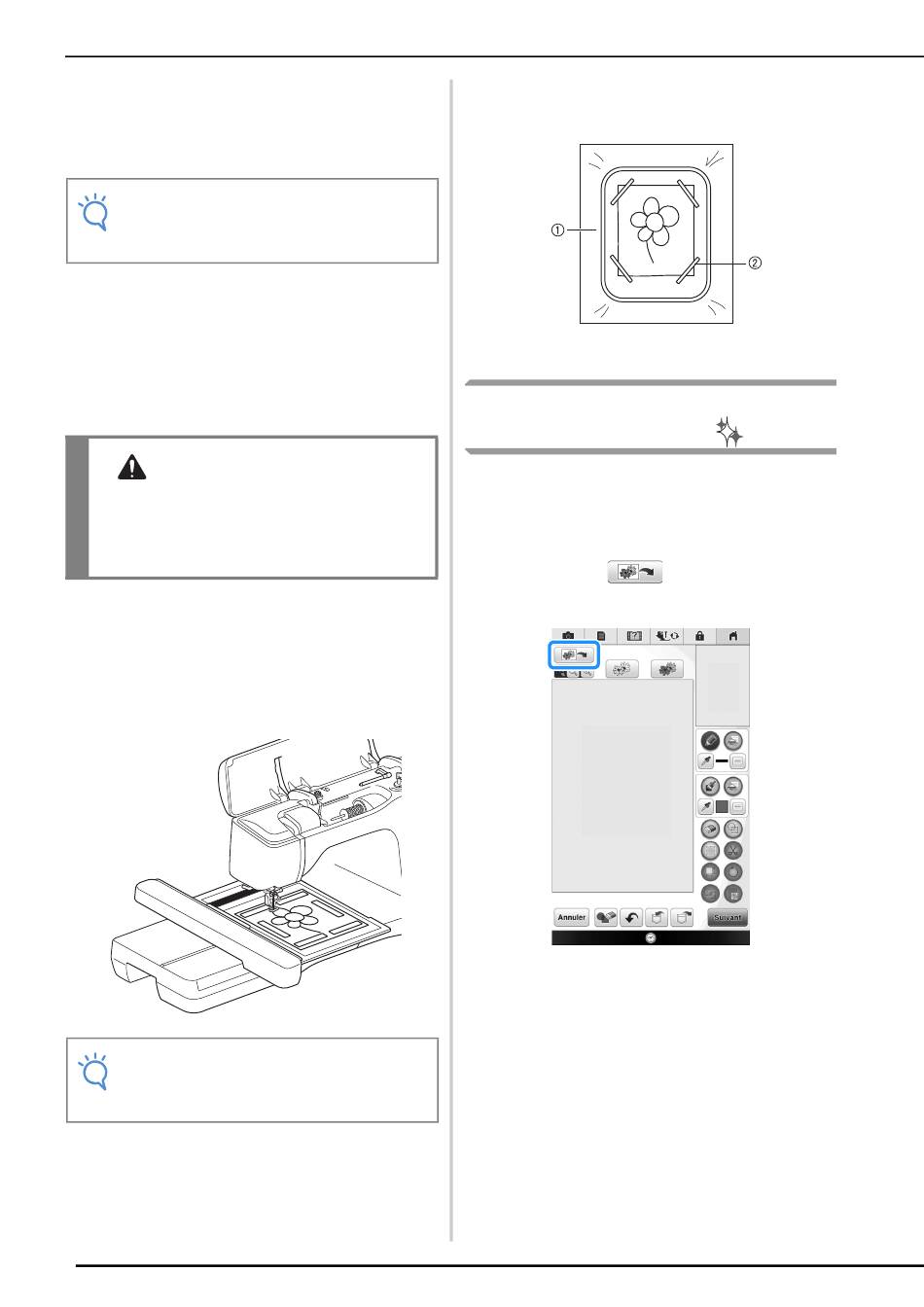 ①

②

Annuler

Suivant