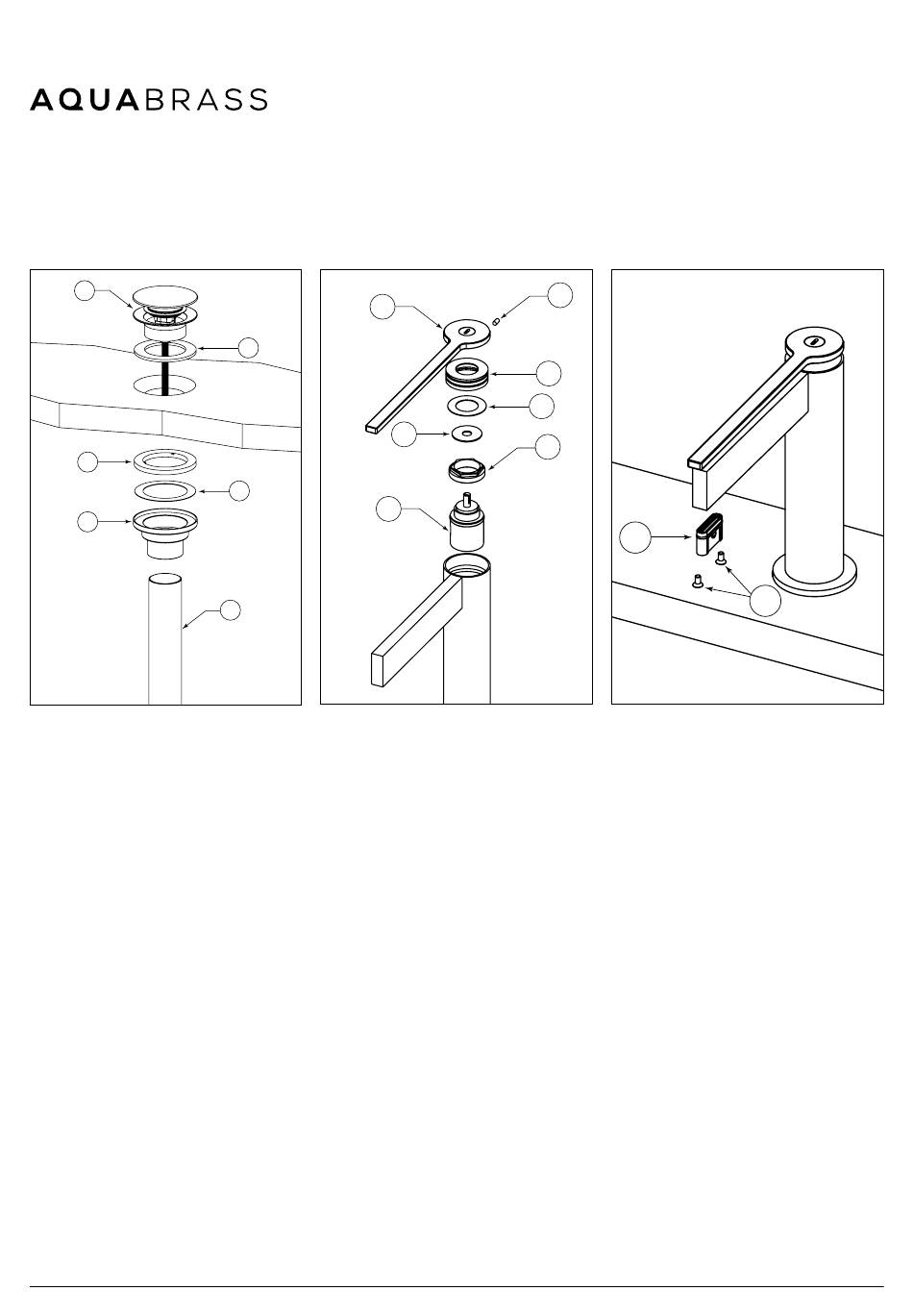 AQUABRASS