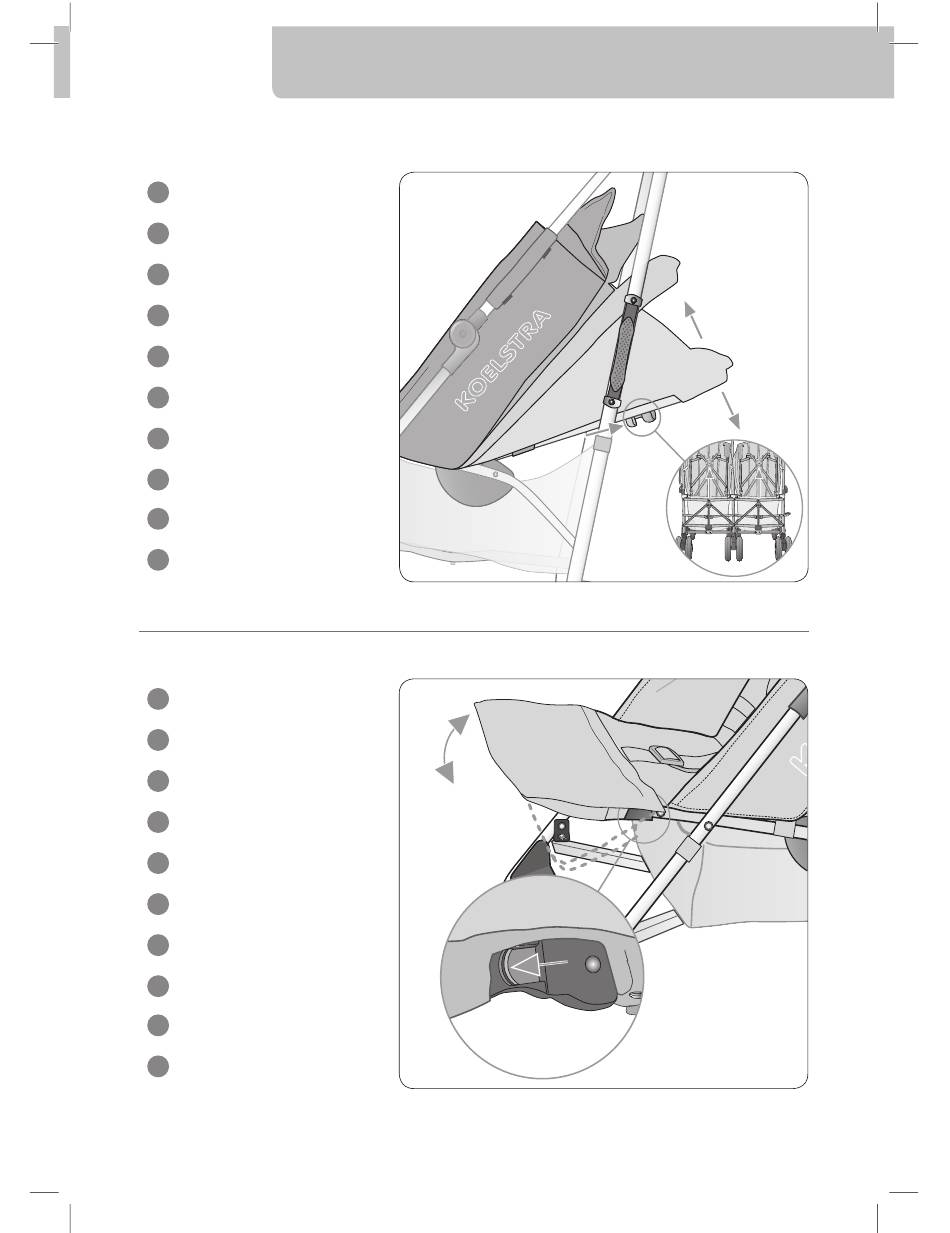 KOELSTRA