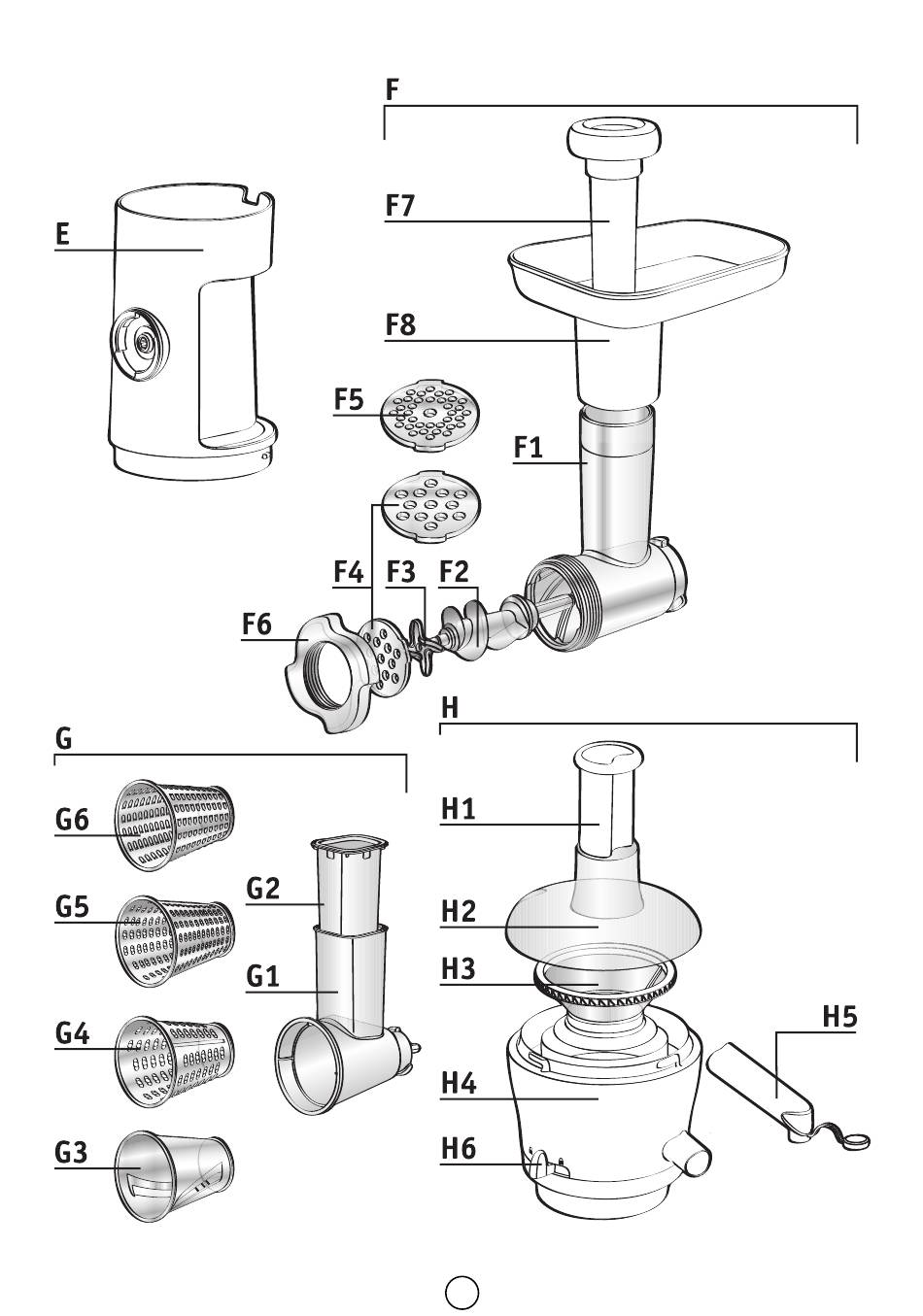 F

E

F7

F8

F5

F1

F4 F3 F2

F6

H

G

G6

H1

G2

G5

H2

H3

G1

H5

G4

H4

G3

H6