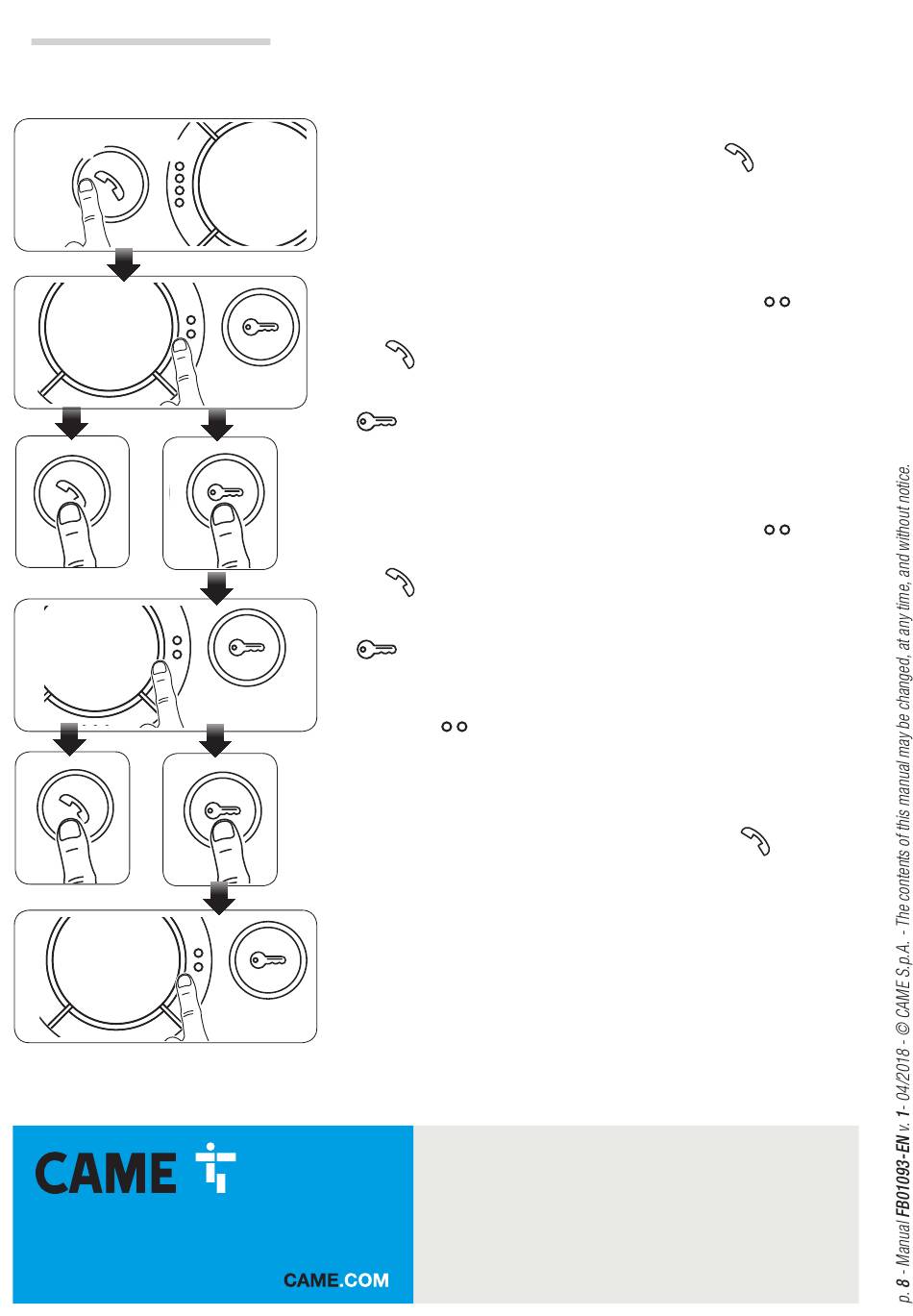 CAME

CAME.COM

p. 8 - Manual FB01093-EN v. 1- 04/2018 - © CAME S.p.A. - The contents of this manual may be changed, at any time, and without notice.