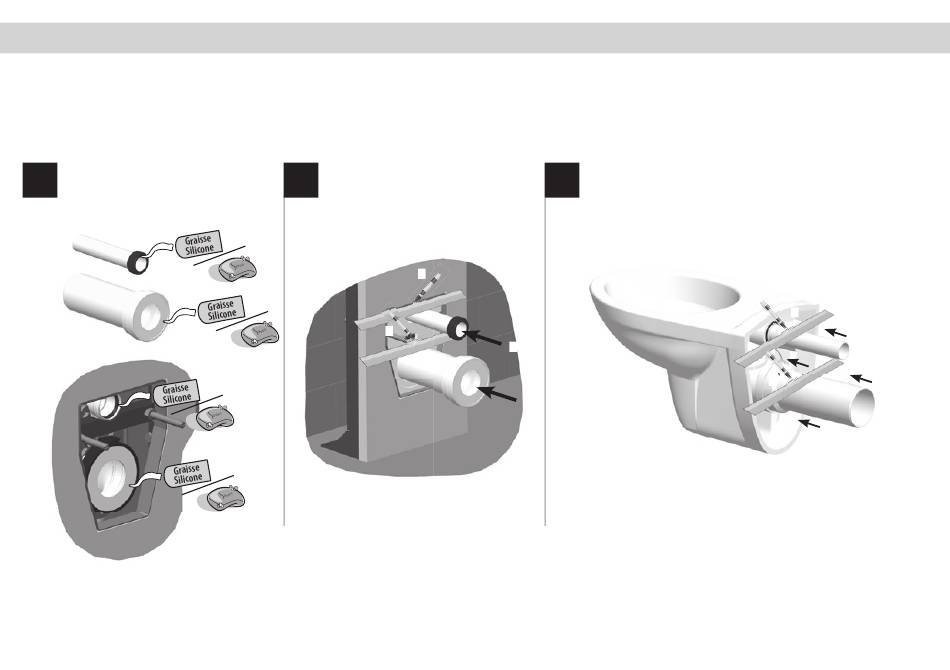 Graisse Silicone

Graisse Silicone

Graisse Silicone

Graisse Silicone