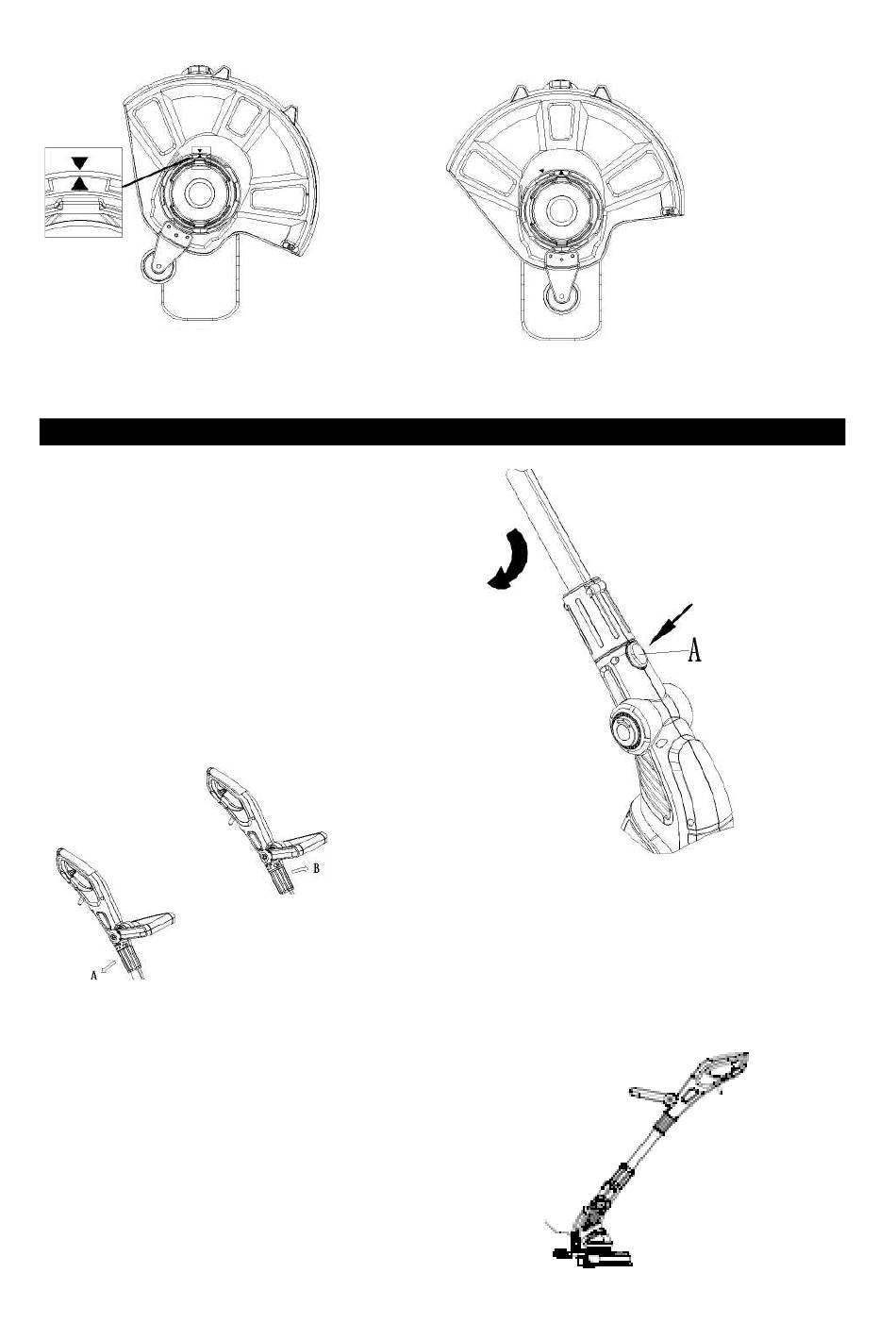 A

B

A