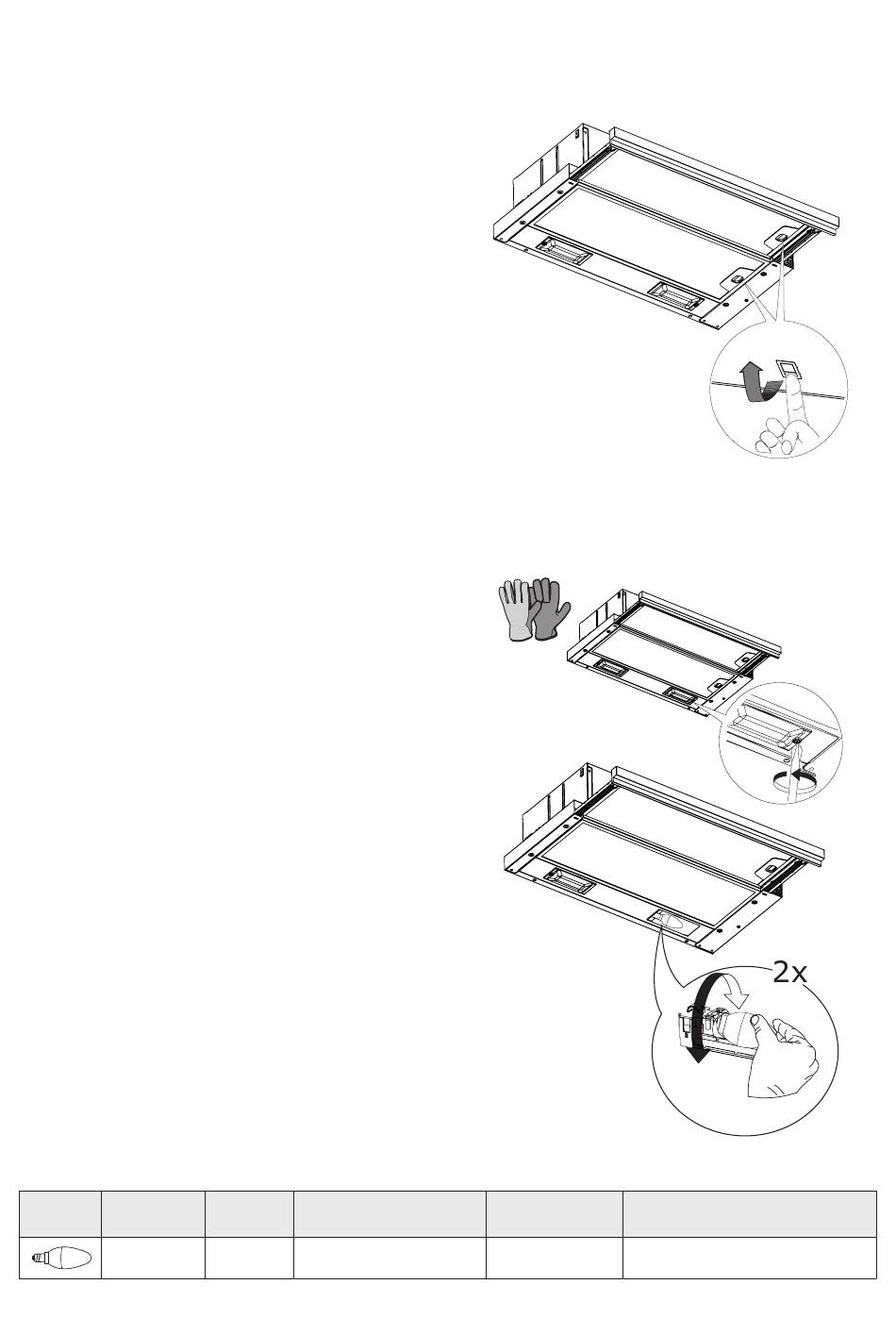 2x