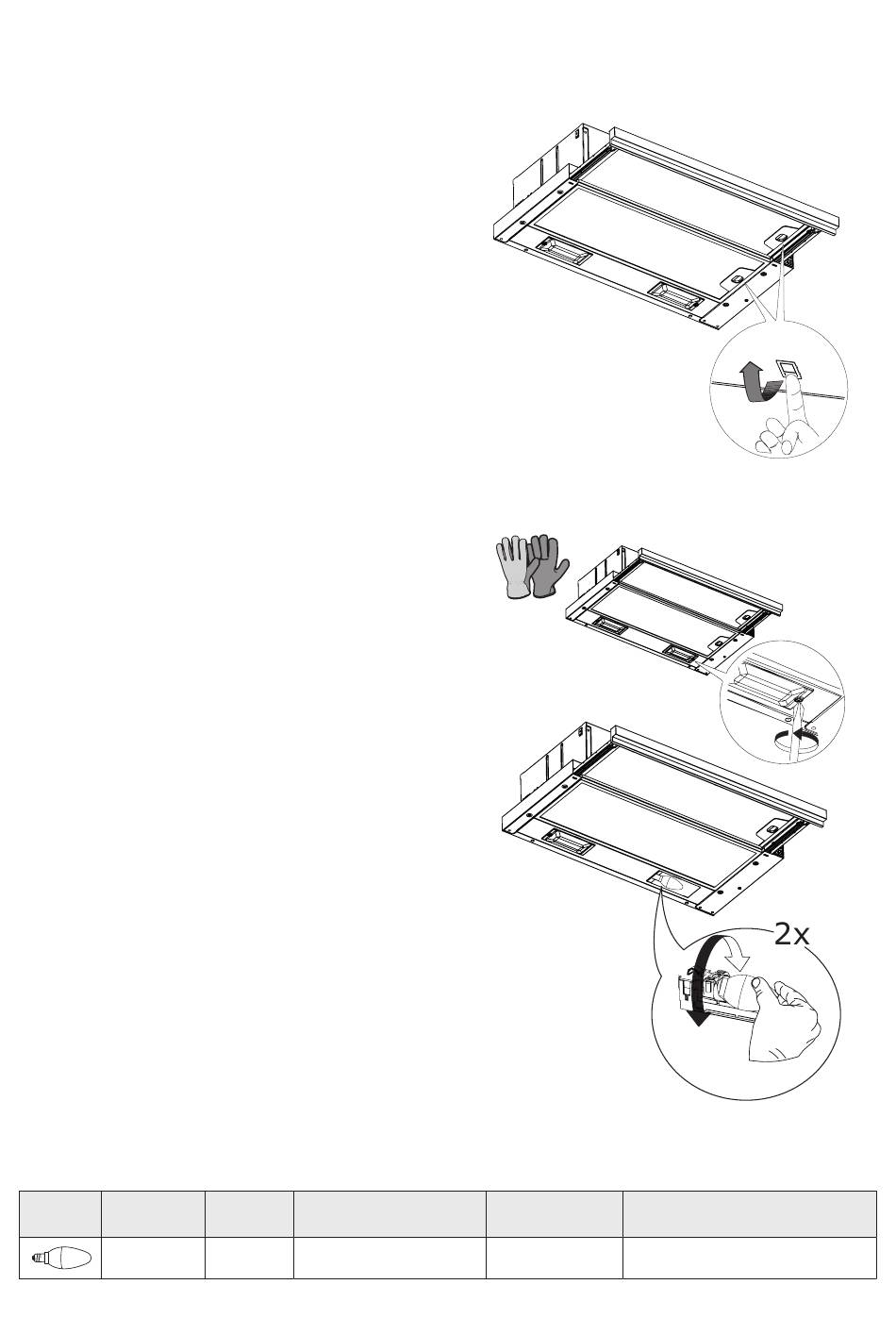 2x